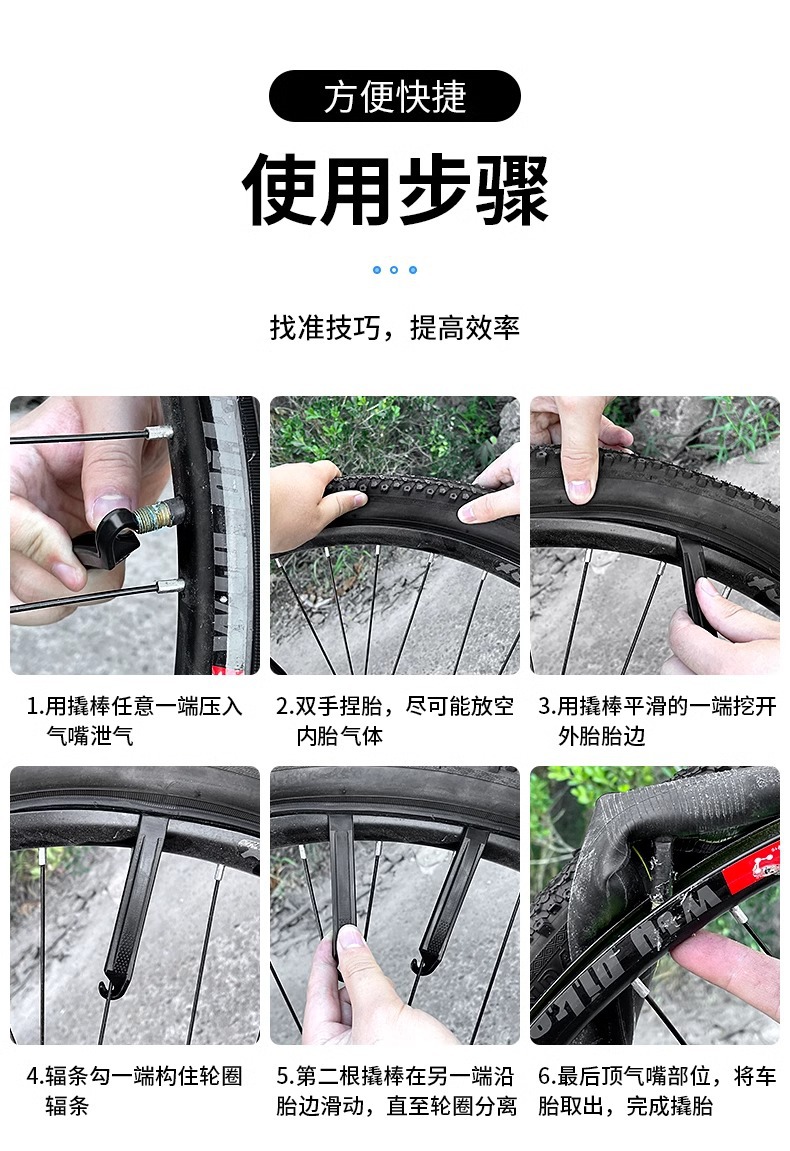 方便快捷

使用步骤

找准技巧，提高效率

1.用撬棒任意一端压入气嘴泄气

2.双手捏胎，尽可能放空内胎气体

3.用撬棒平滑的一端挖开外胎胎边

4.辐条勾一端构住轮圈辐条

5.第二根撬棒在另一端沿胎边滑动，直至轮圈分离

6.最后顶气嘴部位，将车胎取出，完成撬胎