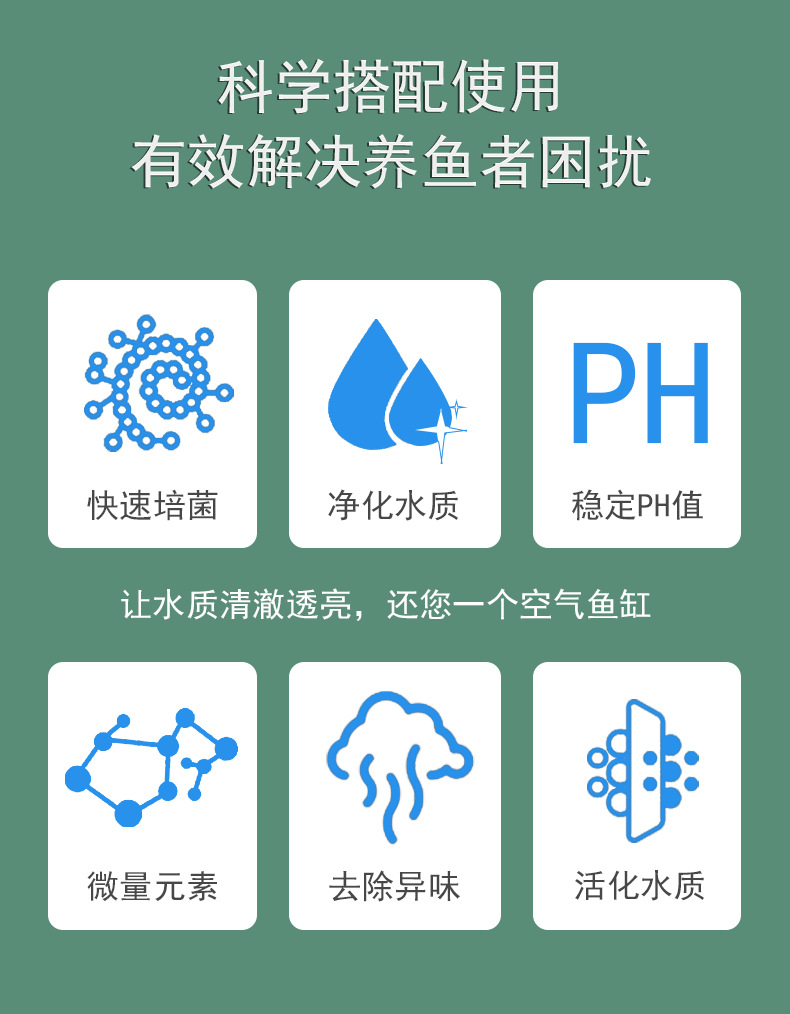 科学搭配使用
有效解决养鱼者困扰

快速培菌

净化水质

PH
稳定PH值

让水质清澈透亮，还您一个空气鱼缸

微量元素

去除异味

活化水质