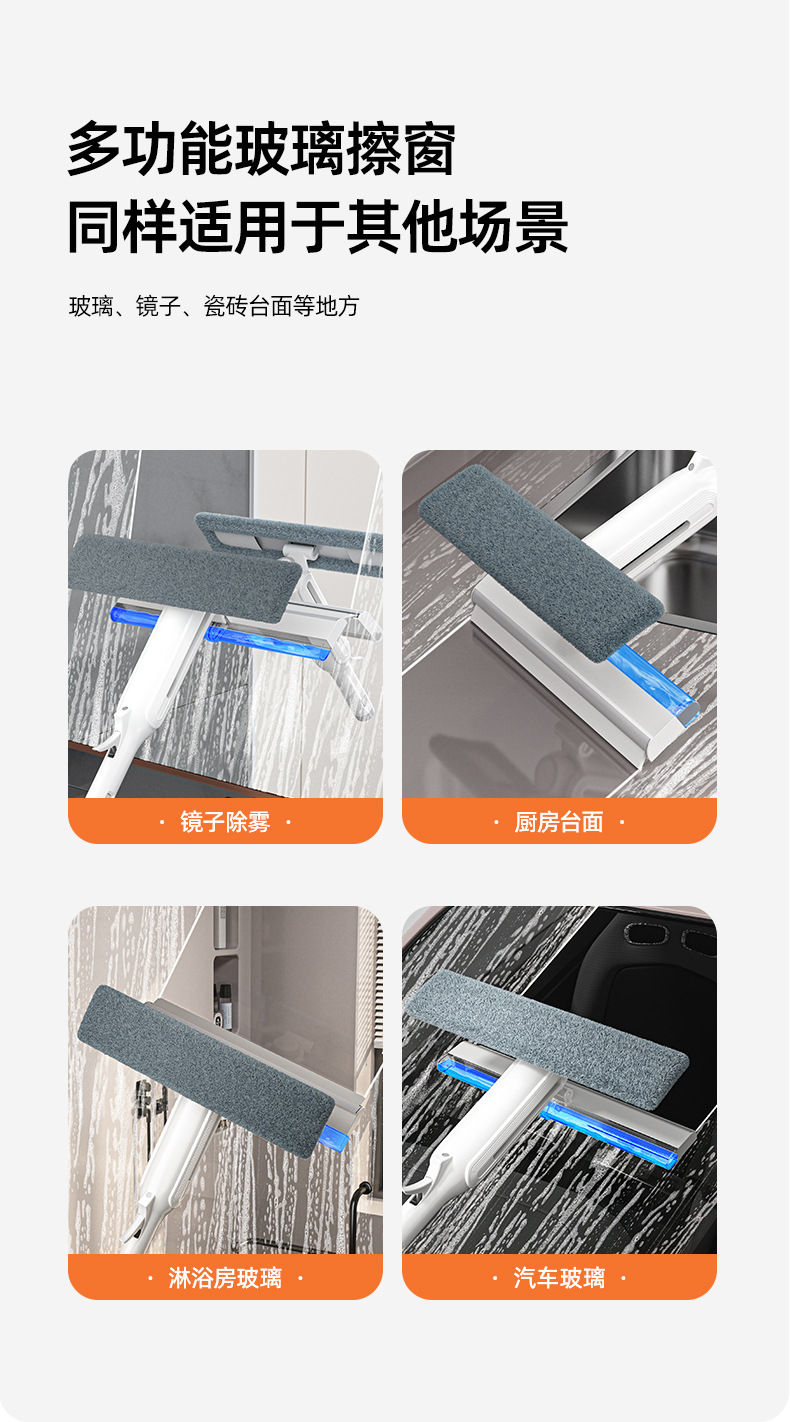 多功能玻璃擦窗
同样适用于其他场景

玻璃、镜子、瓷砖台面等地方

· 镜子除雾 ·

· 厨房台面 ·

· 淋浴房玻璃 ·

· 汽车玻璃 ·