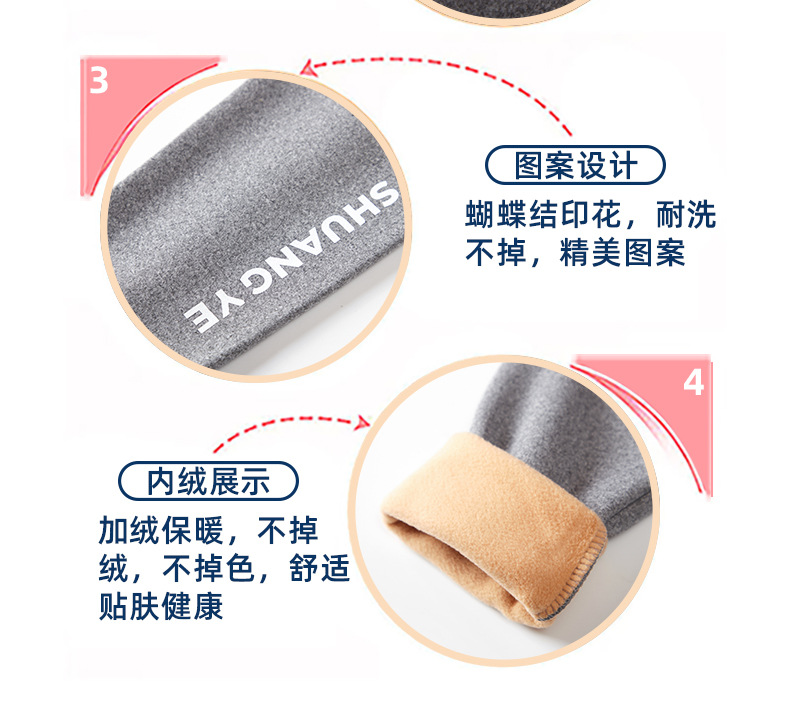 3

SHUANGYE

图案设计

蝴蝶结印花，耐洗不掉，精美图案

4

内绒展示

加绒保暖，不掉绒，不掉色，舒适贴肤健康