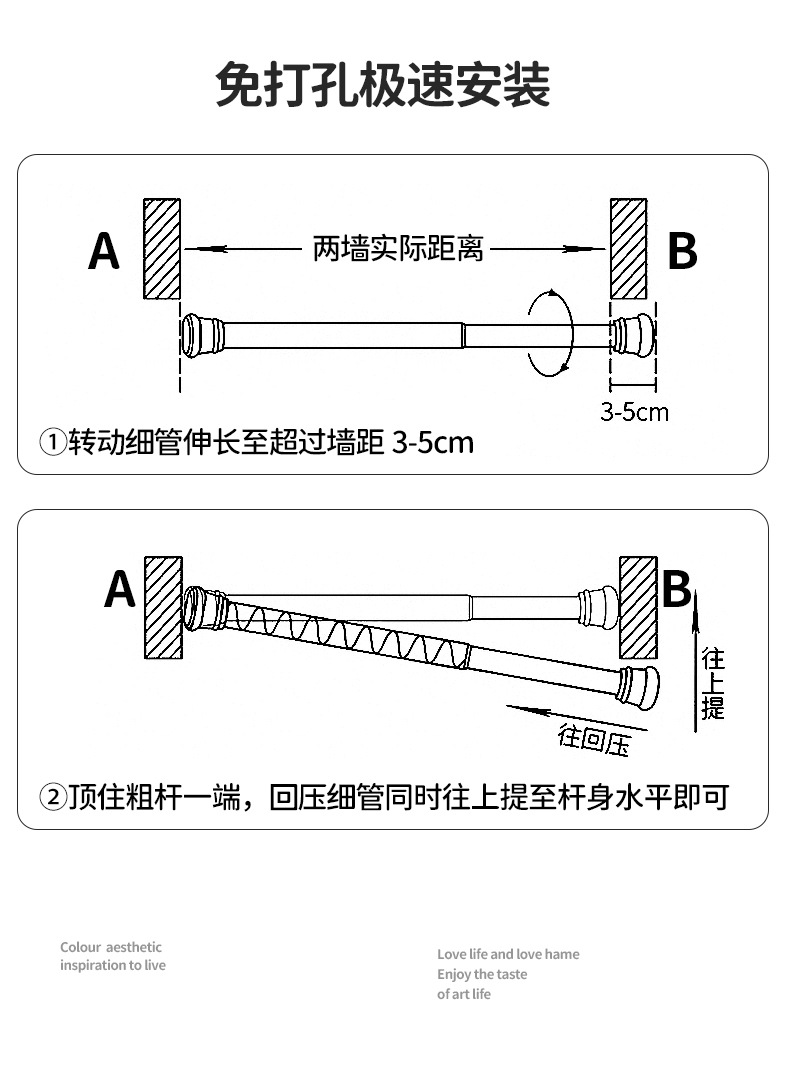 免打孔极速安装

A

两墙实际距离

B

3-5cm

①转动细管伸长至超过墙距 3-5cm

A

B

往上提

往回压

②顶住粗杆一端，回压细管同时往上提至杆身水平即可

Colour aesthetic
inspiration to live

Love life and love hame
Enjoy the taste
of art life