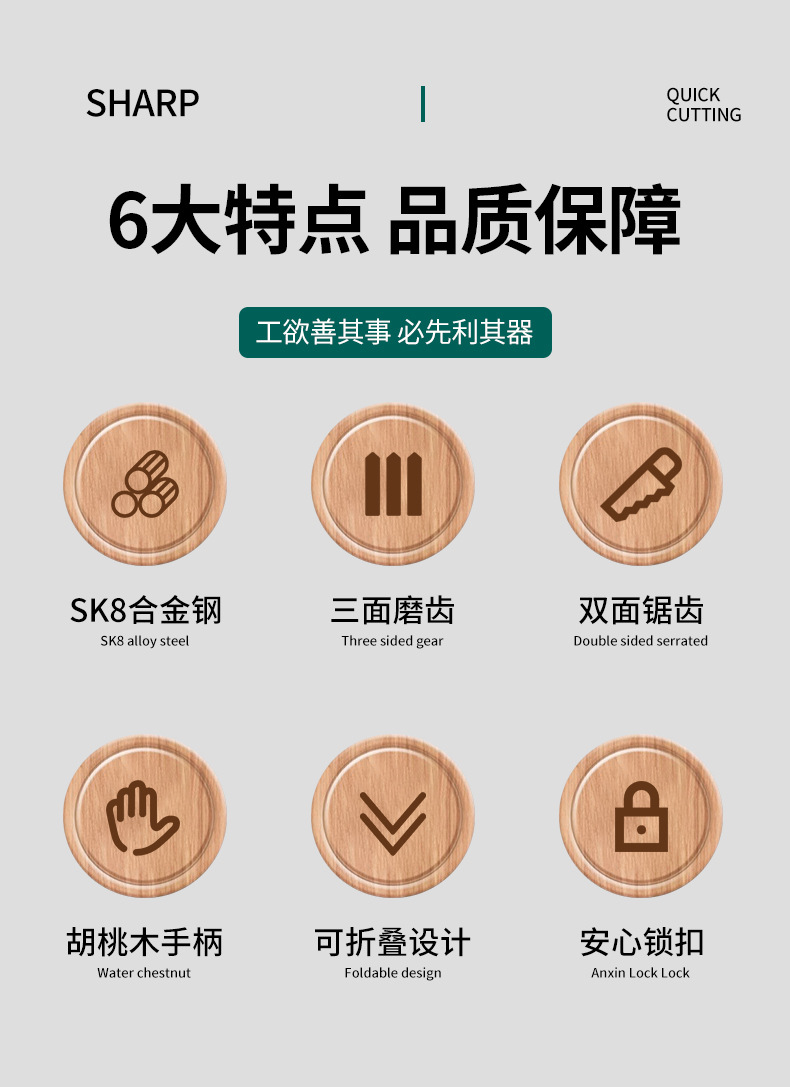 SHARP

QUICK
CUTTING

6大特点 品质保障

工欲善其事 必先利其器

SK8合金钢
SK8 alloy steel

三面磨齿
Three sided gear

双面锯齿
Double sided serrated

胡桃木手柄
Water chestnut

可折叠设计
Foldable design

安心锁扣
Anxin Lock Lock