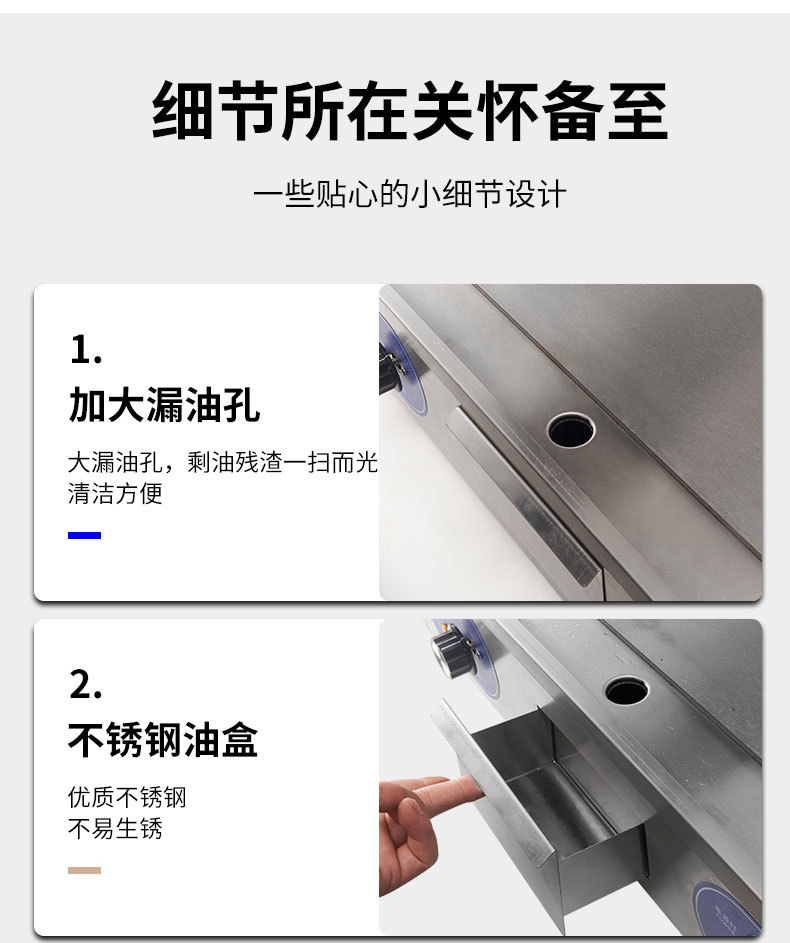 细节所在关怀备至

一些贴心的小细节设计

1.

加大漏油孔

大漏油孔，剩油残渣一扫而光
清洁方便

2.

不锈钢油盒

优质不锈钢
不易生锈