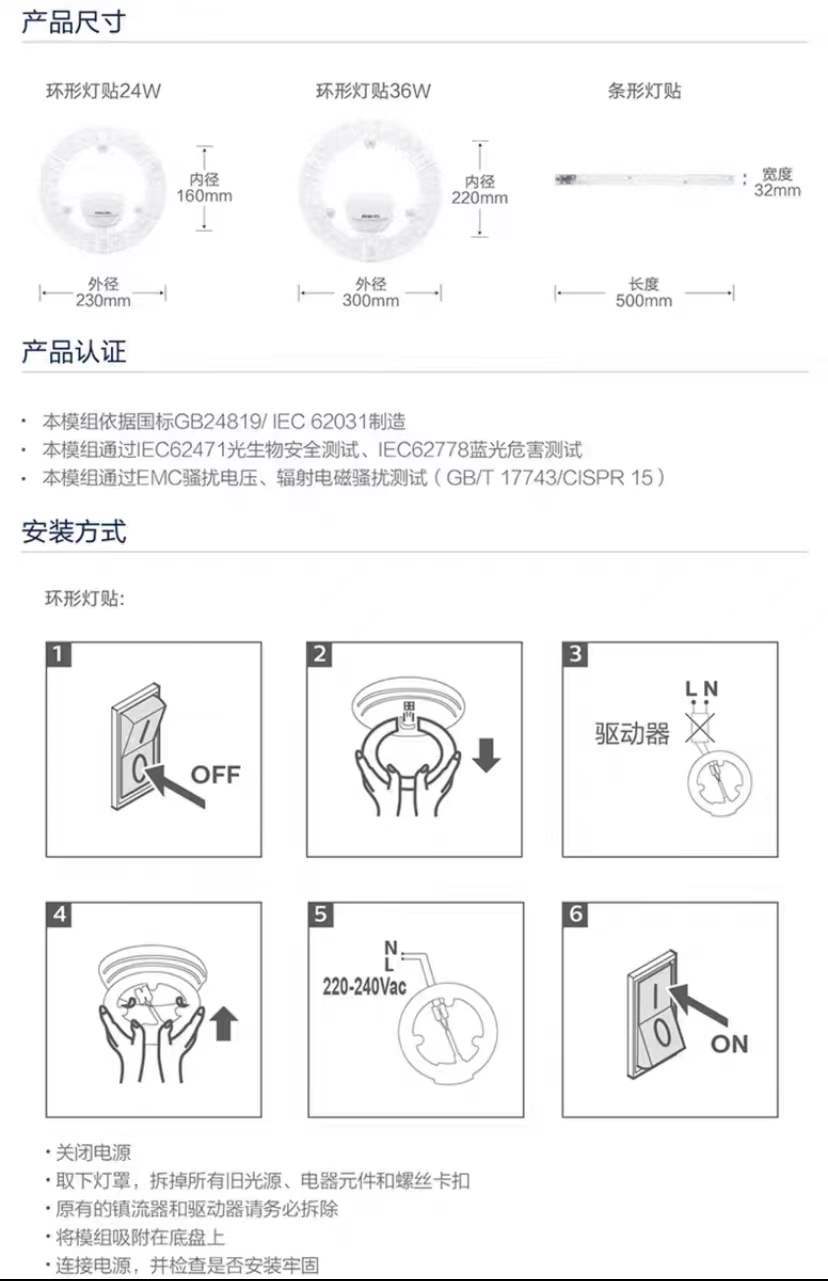 产品尺寸

环形灯贴24W

内径
160mm

外径
230mm

环形灯贴36W

内径
220mm

外径
300mm

条形灯贴

宽度
32mm

长度
500mm

产品认证

· 本模组依据国标GB24819/ IEC 62031制造
· 本模组通过IEC62471光生物安全测试、IEC62778蓝光危害测试
· 本模组通过EMC骚扰电压、辐射电磁骚扰测试（GB/T 17743/CISPR 15）

安装方式

环形灯贴:

1
OFF

2

3
L N
驱动器

4

5
N
L
220-240Vac

6
ON

· 关闭电源
· 取下灯罩，拆掉所有旧光源、电器元件和螺丝卡扣
· 原有的镇流器和驱动器请务必拆除
· 将模组吸附在底盘上
· 连接电源，并检查是否安装牢固