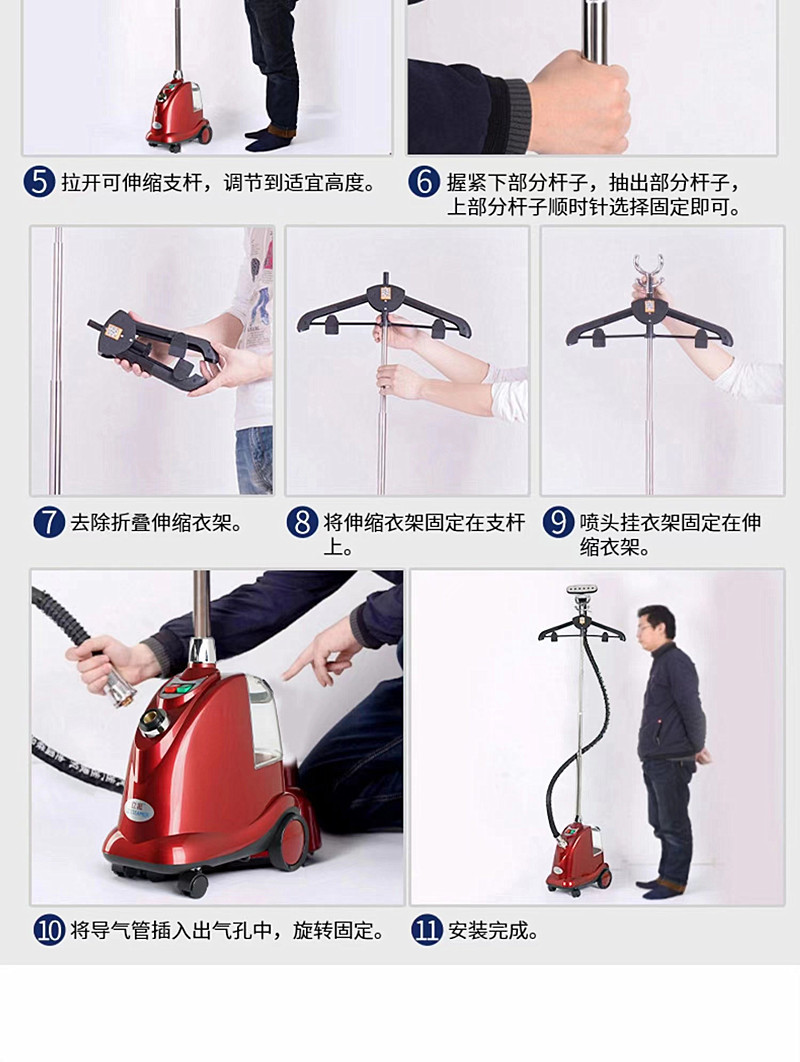 5 拉开可伸缩支杆，调节到适宜高度。

6 握紧下部分杆子，抽出部分杆子，上部分杆子顺时针选择固定即可。

7 去除折叠伸缩衣架。

8 将伸缩衣架固定在支杆上。

9 喷头挂衣架固定在伸缩衣架。

10 将导气管插入出气孔中，旋转固定。

11 安装完成。