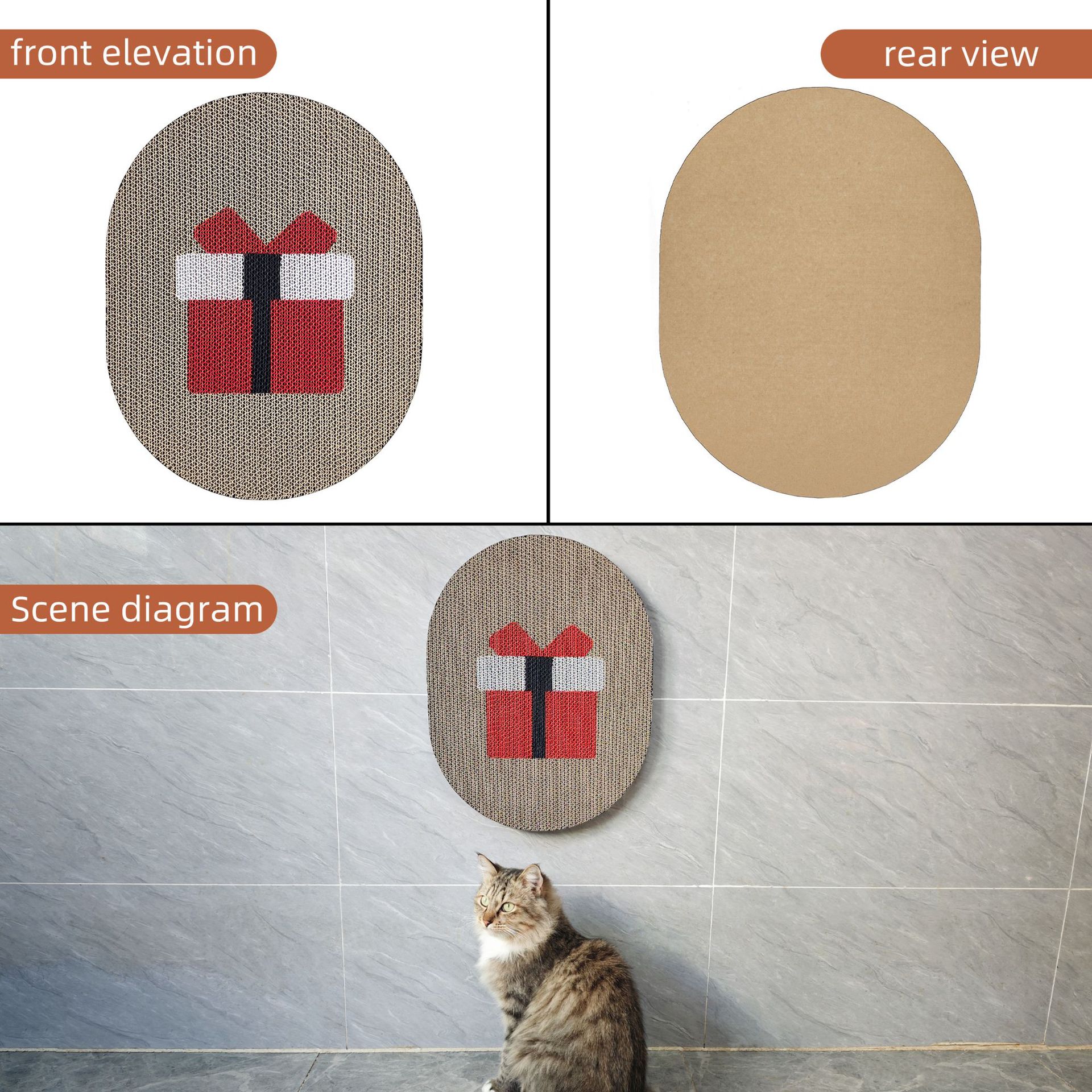 front elevation

rear view

Scene diagram