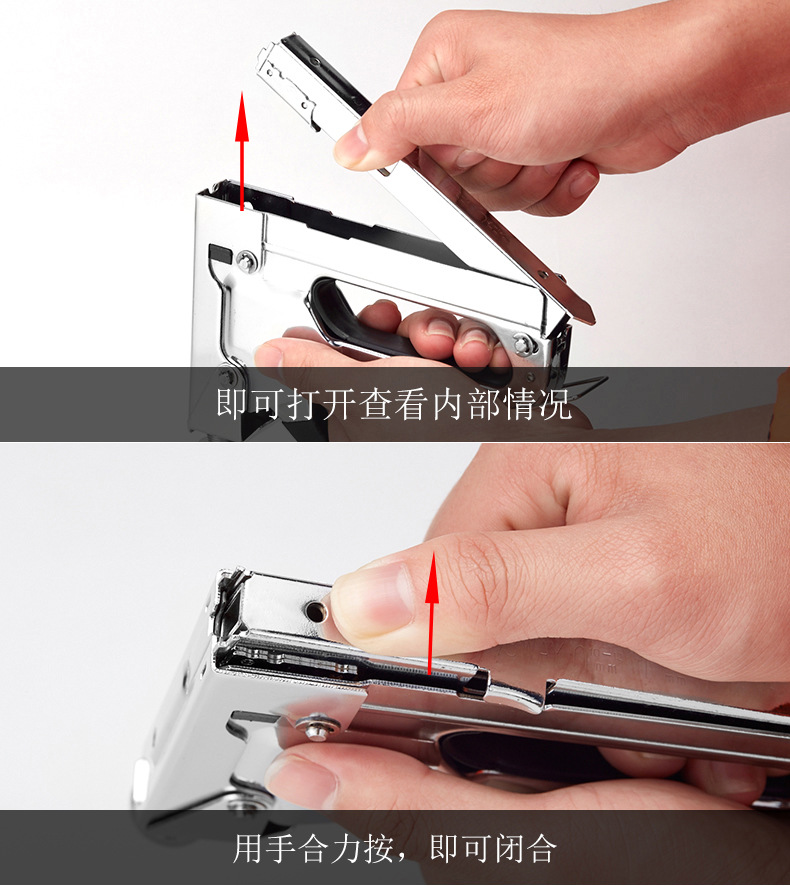 即可打开查看内部情况

用手合力按，即可闭合