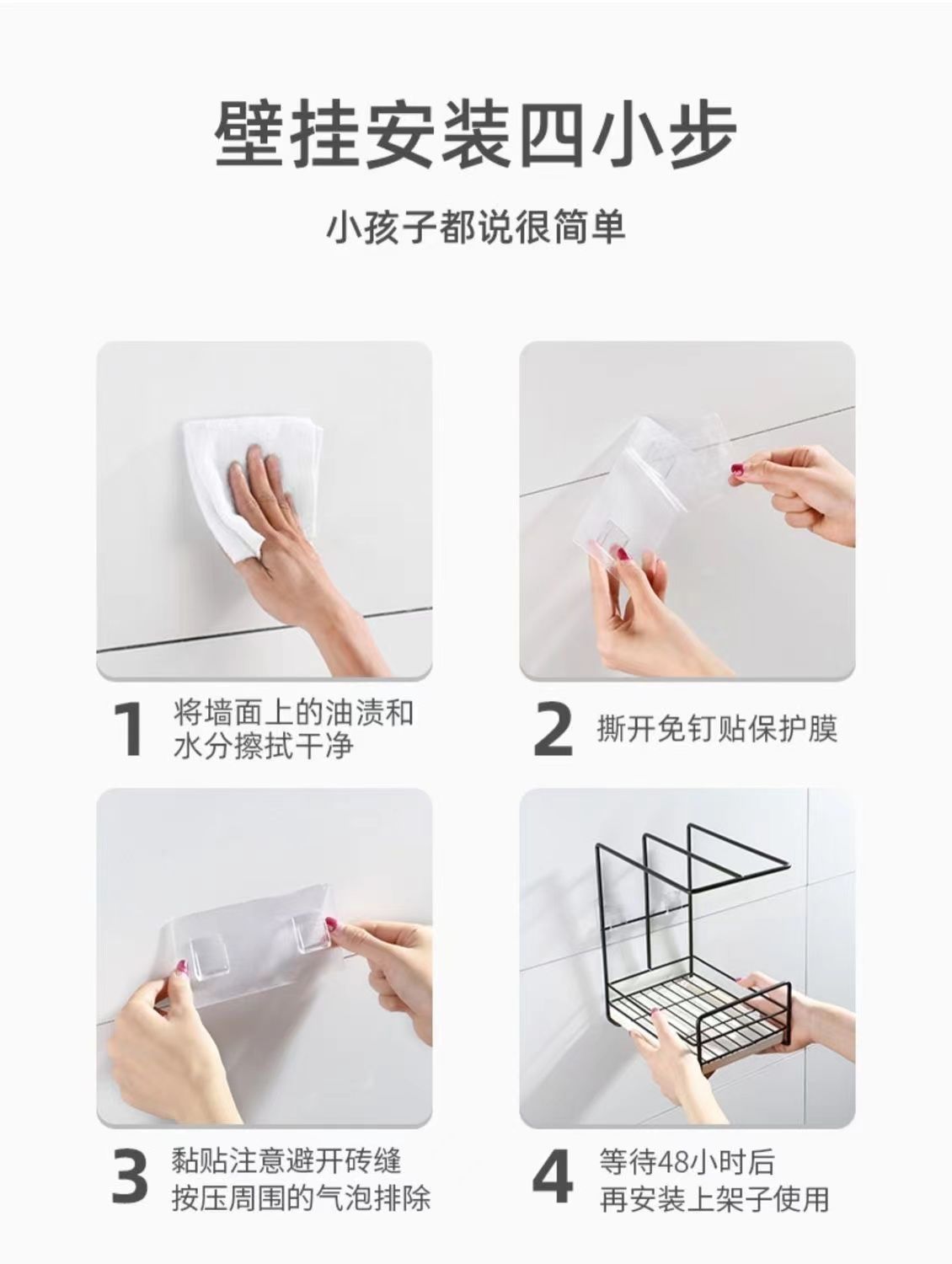 壁挂安装四小步

小孩子都说很简单

1 将墙面上的油渍和水分擦拭干净

2 撕开免钉贴保护膜

3 黏贴注意避开砖缝 按压周围的气泡排除

4 等待48小时后 再安装上架子使用