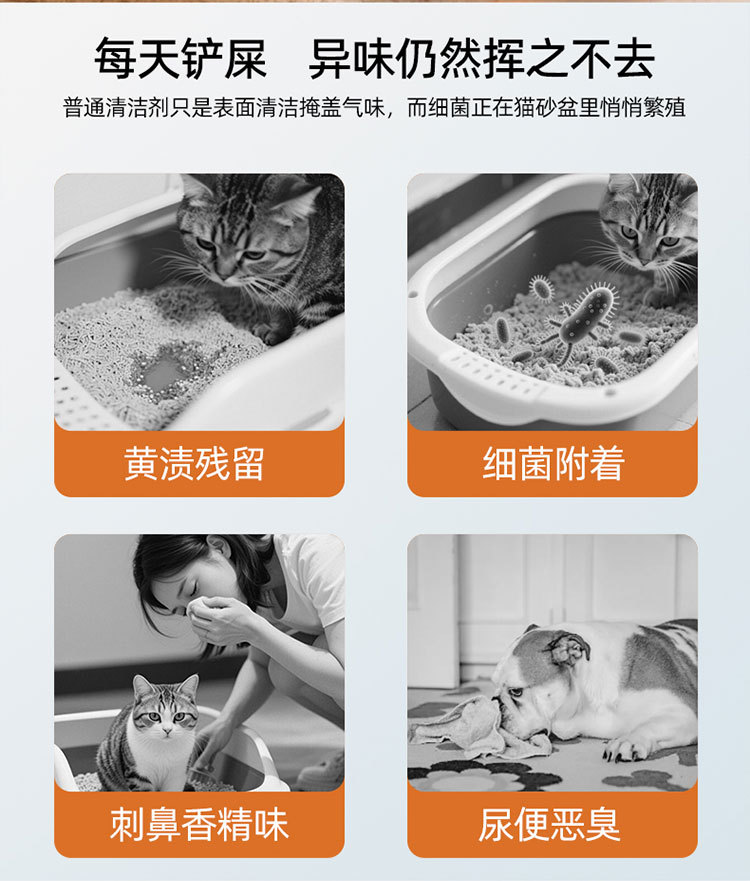 每天铲屎　异味仍然挥之不去

普通清洁剂只是表面清洁掩盖气味，而细菌正在猫砂盆里悄悄繁殖

黄渍残留

细菌附着

刺鼻香精味

尿便恶臭