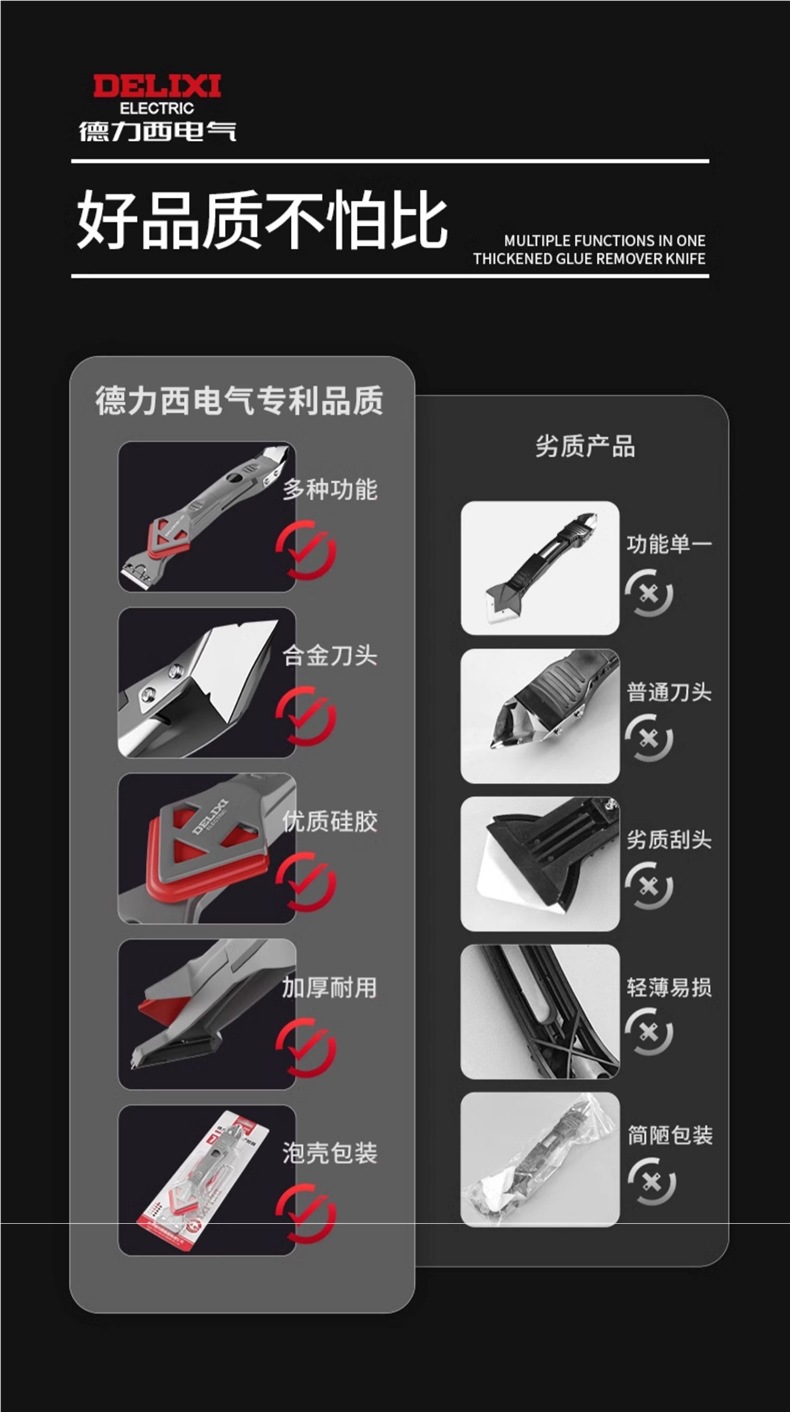 DELIXI
ELECTRIC
德力西电气

好品质不怕比

MULTIPLE FUNCTIONS IN ONE
THICKENED GLUE REMOVER KNIFE

德力西电气专利品质

多种功能

合金刀头

DELIXI

优质硅胶

加厚耐用

泡壳包装

劣质产品

功能单一

普通刀头

劣质刮头

轻薄易损

简陋包装