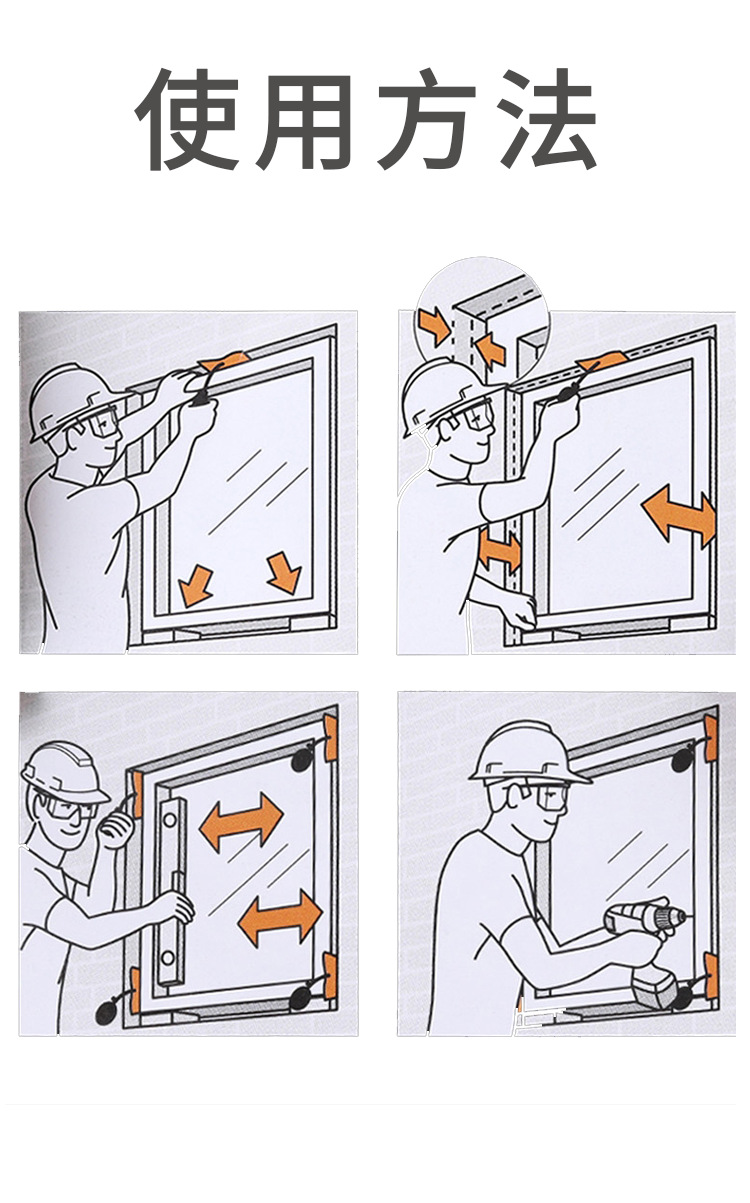 使用方法