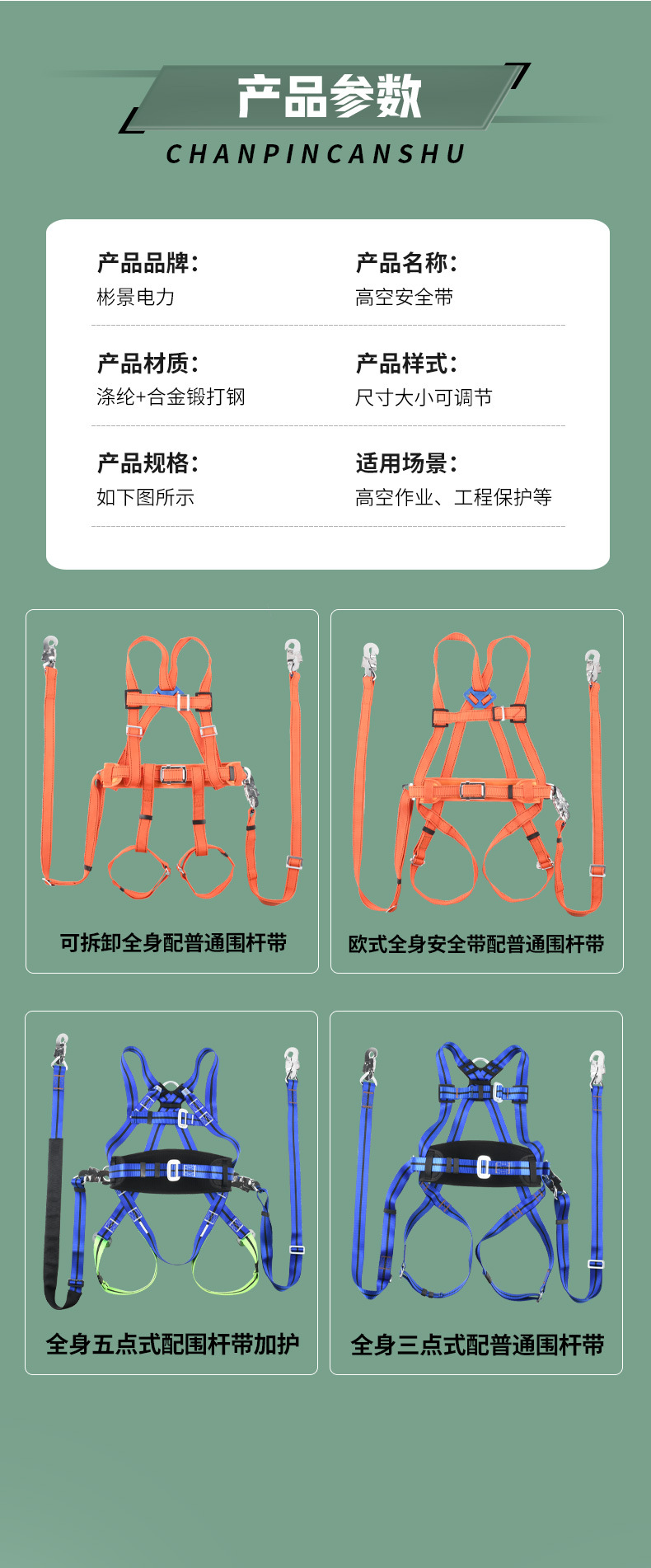 产品参数

CHANPINCANSHU

产品品牌:
彬景电力

产品名称:
高空安全带

产品材质:
涤纶+合金锻打钢

产品样式:
尺寸大小可调节

产品规格:
如下图所示

适用场景:
高空作业、工程保护等

可拆卸全身配普通围杆带

欧式全身安全带配普通围杆带

全身五点式配围杆带加护

全身三点式配普通围杆带