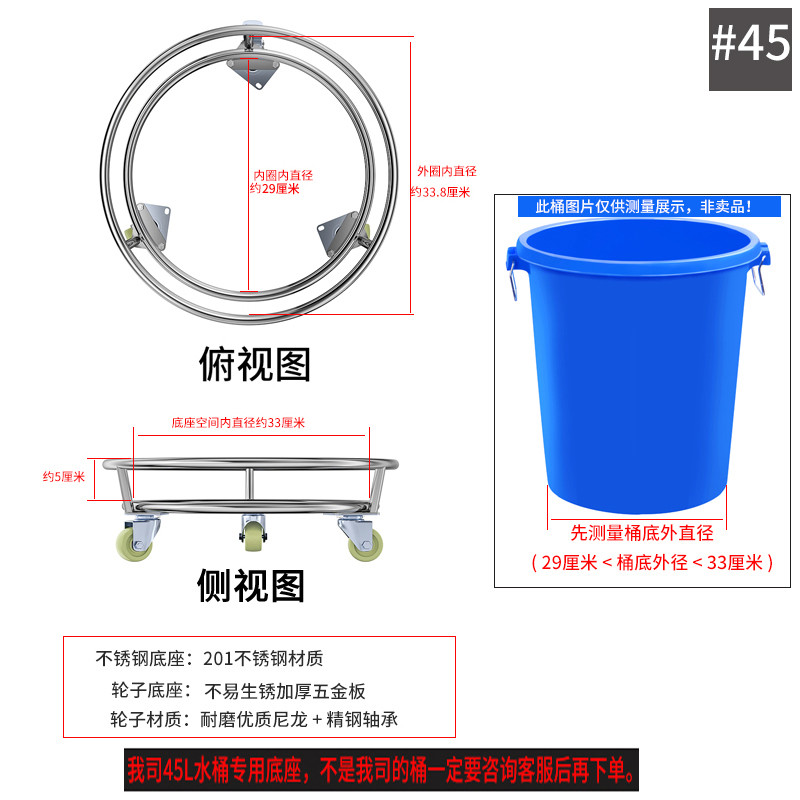 #45

内圈内直径
约29厘米

外圈内直径
约33.8厘米

俯视图

底座空间内直径约33厘米

约5厘米

侧视图

此桶图片仅供测量展示，非卖品！

先测量桶底外直径
（29厘米＜桶底外径＜33厘米）

不锈钢底座：201不锈钢材质
轮子底座：不易生锈加厚五金板
轮子材质：耐磨优质尼龙＋精钢轴承

我司45L水桶专用底座，不是我司的桶一定要咨询客服后再下单。