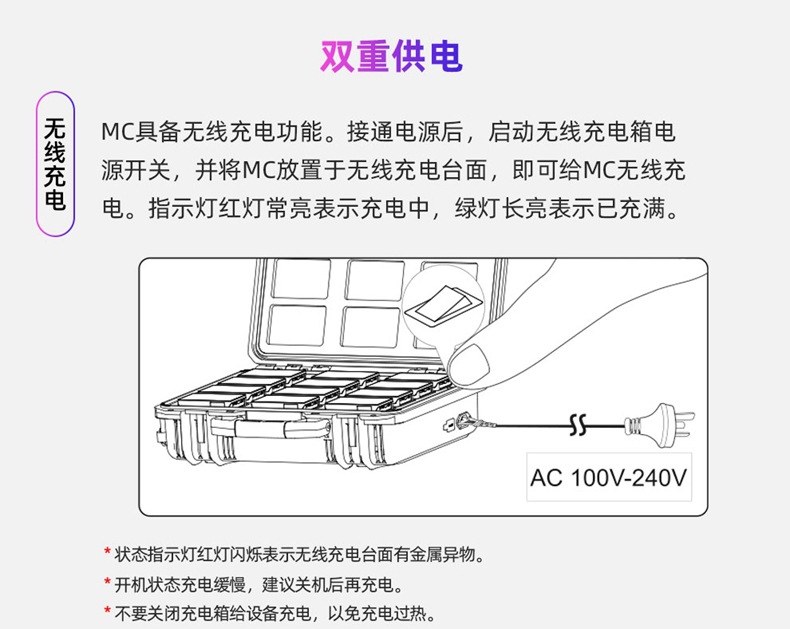 双重供电

无线充电

MC具备无线充电功能。接通电源后，启动无线充电箱电源开关，并将MC放置于无线充电台面，即可给MC无线充电。指示灯红灯常亮表示充电中，绿灯长亮表示已充满。

AC 100V-240V

* 状态指示灯红灯闪烁表示无线充电台面有金属异物。
* 开机状态充电缓慢，建议关机后再充电。
* 不要关闭充电箱给设备充电，以免充电过热。