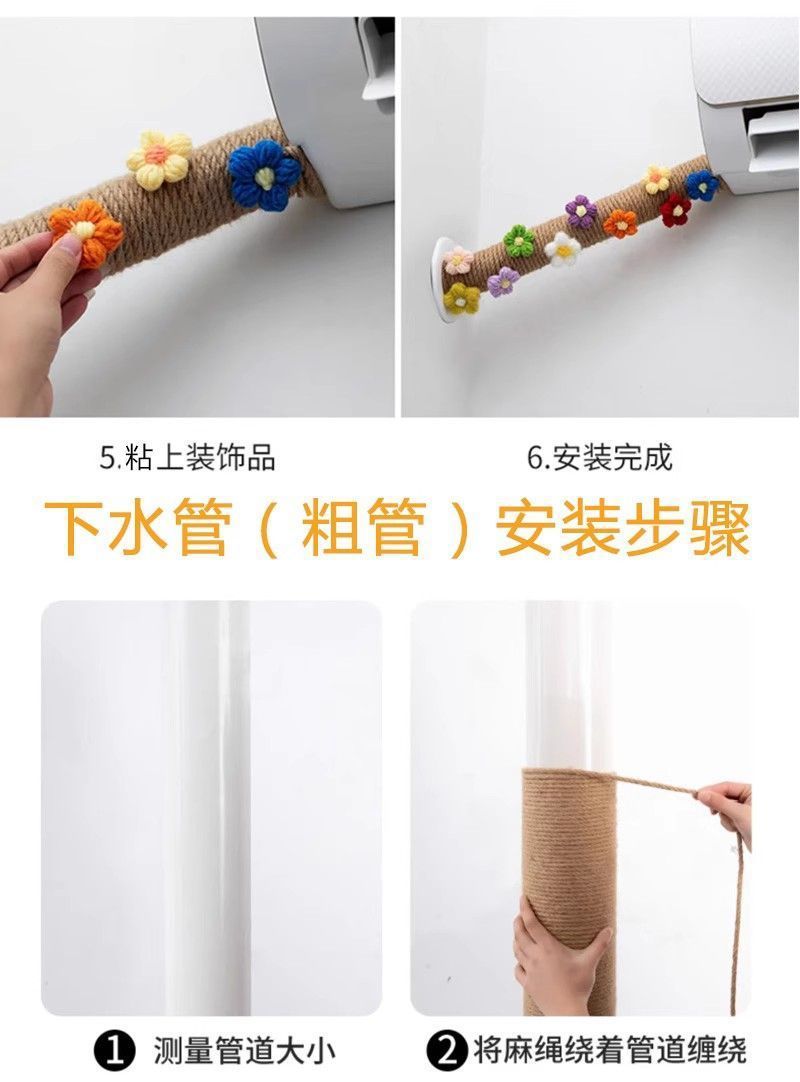 5.粘上装饰品

6.安装完成

下水管（粗管）安装步骤

❶ 测量管道大小

❷ 将麻绳绕着管道缠绕