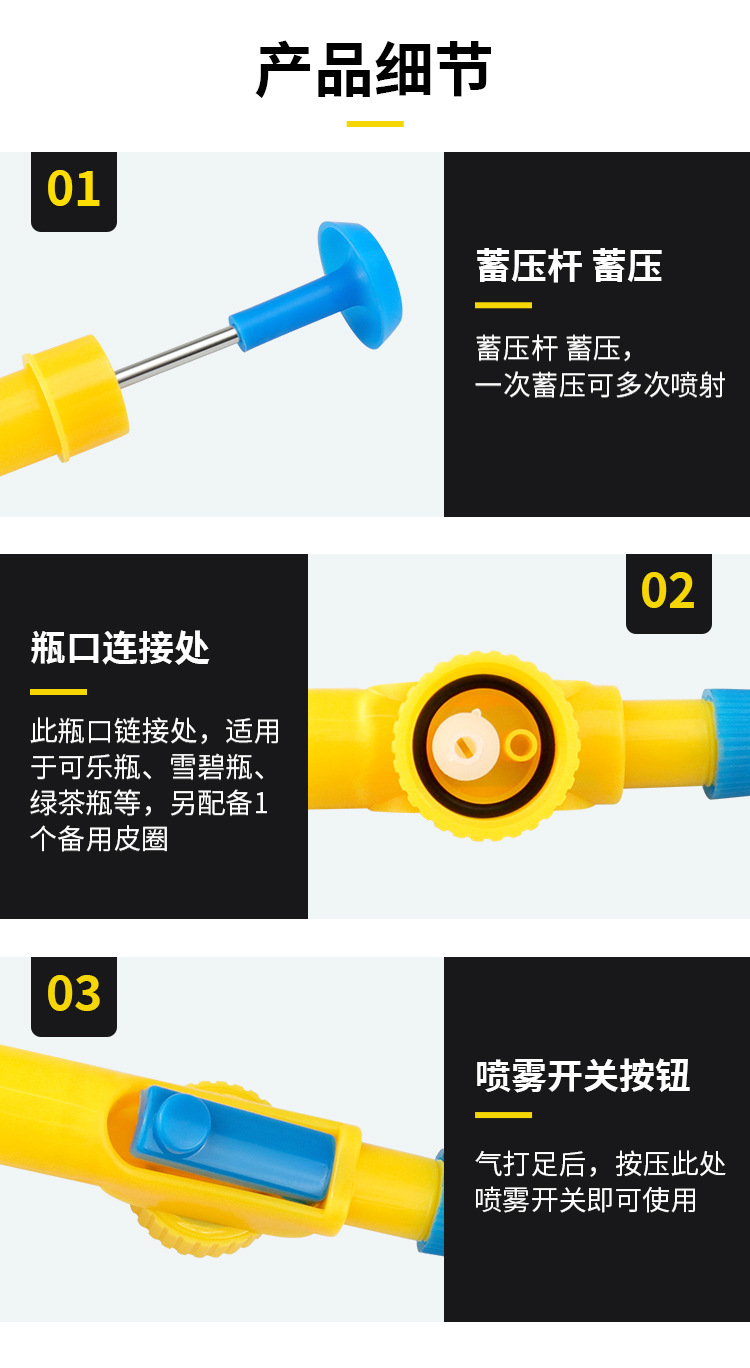 产品细节

01

蓄压杆 蓄压

蓄压杆 蓄压，一次蓄压可多次喷射

02

瓶口连接处

此瓶口链接处，适用于可乐瓶、雪碧瓶、绿茶瓶等，另配备1个备用皮圈

03

喷雾开关按钮

气打足后，按压此处喷雾开关即可使用