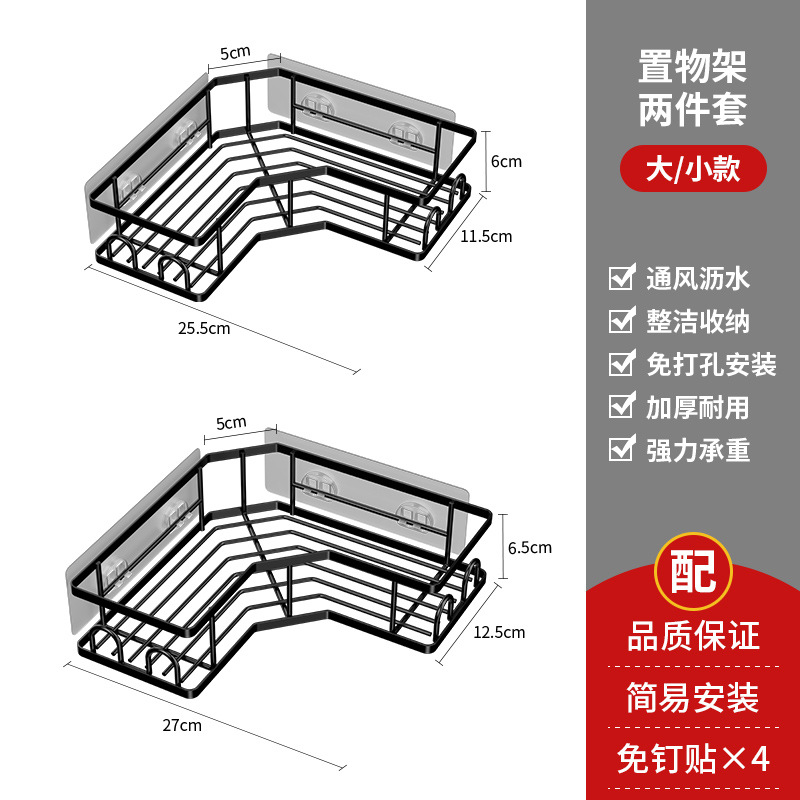 5cm
6cm
11.5cm
25.5cm

5cm
6.5cm
12.5cm
27cm

置物架
两件套

大/小款

通风沥水
整洁收纳
免打孔安装
加厚耐用
强力承重

配
品质保证
简易安装
免钉贴×4