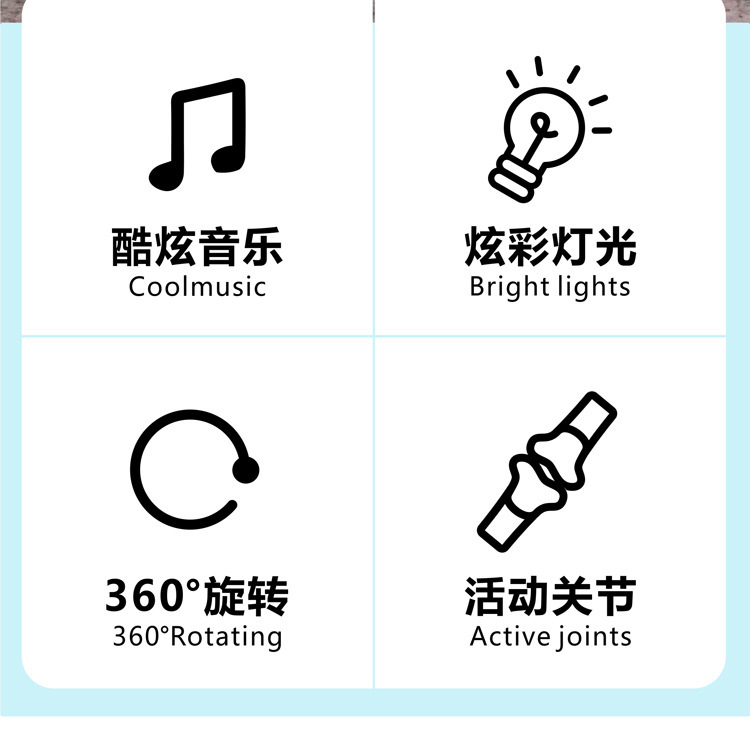 酷炫音乐
Coolmusic

炫彩灯光
Bright lights

360°旋转
360°Rotating

活动关节
Active joints