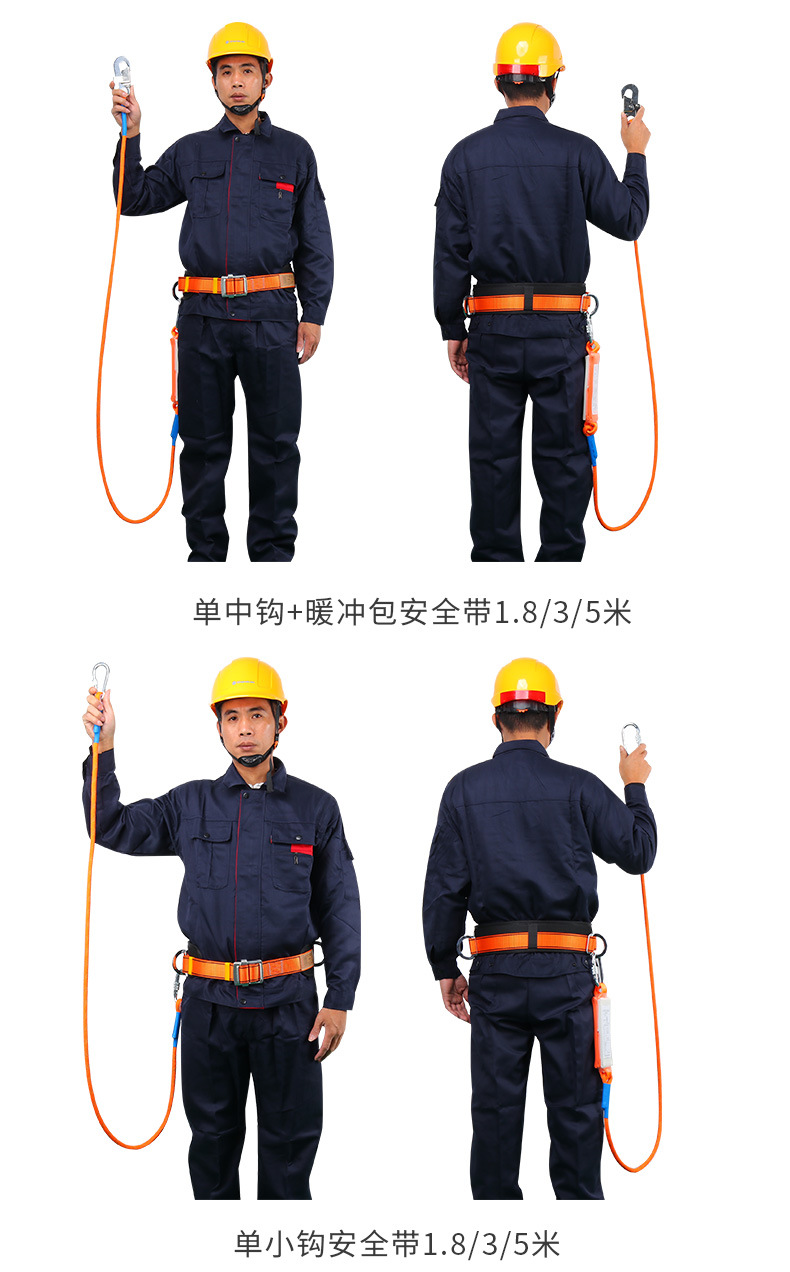 单中钩+暖冲包安全带1.8/3/5米

单小钩安全带1.8/3/5米