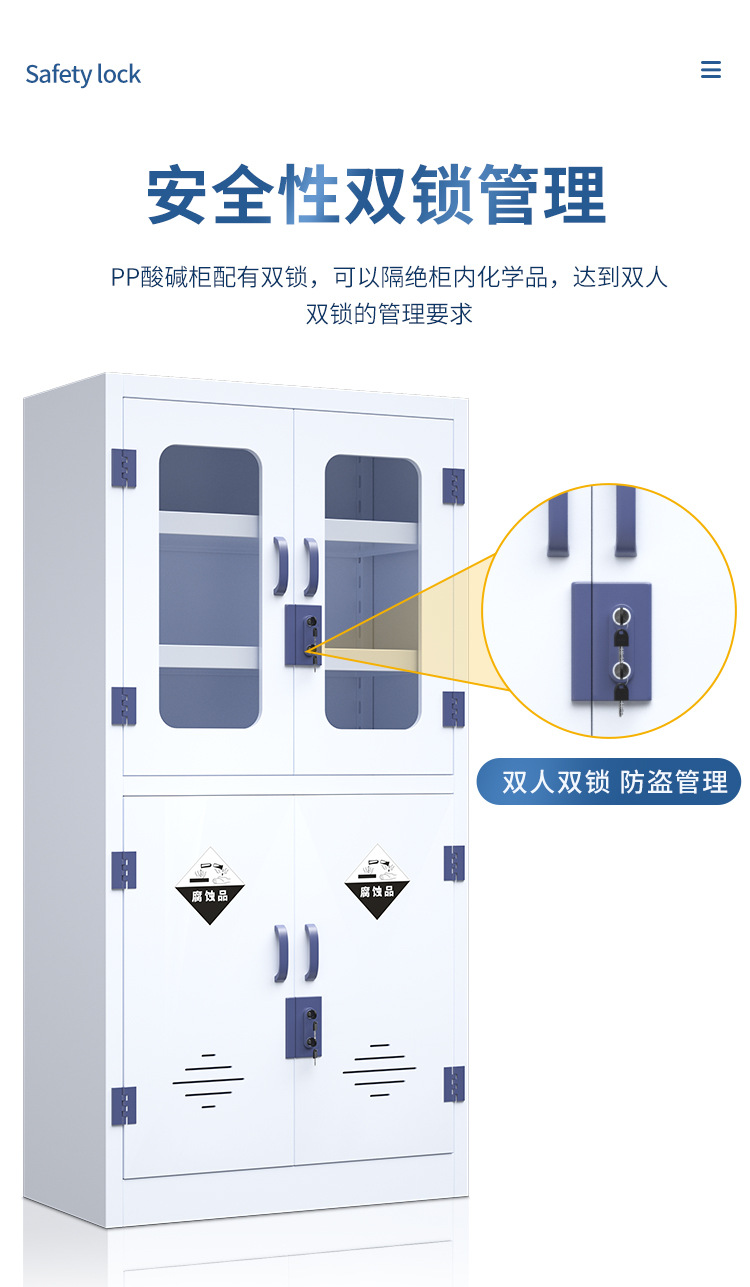 Safety lock

安全性双锁管理

PP酸碱柜配有双锁，可以隔绝柜内化学品，达到双人双锁的管理要求

双人双锁 防盗管理

腐蚀品

腐蚀品