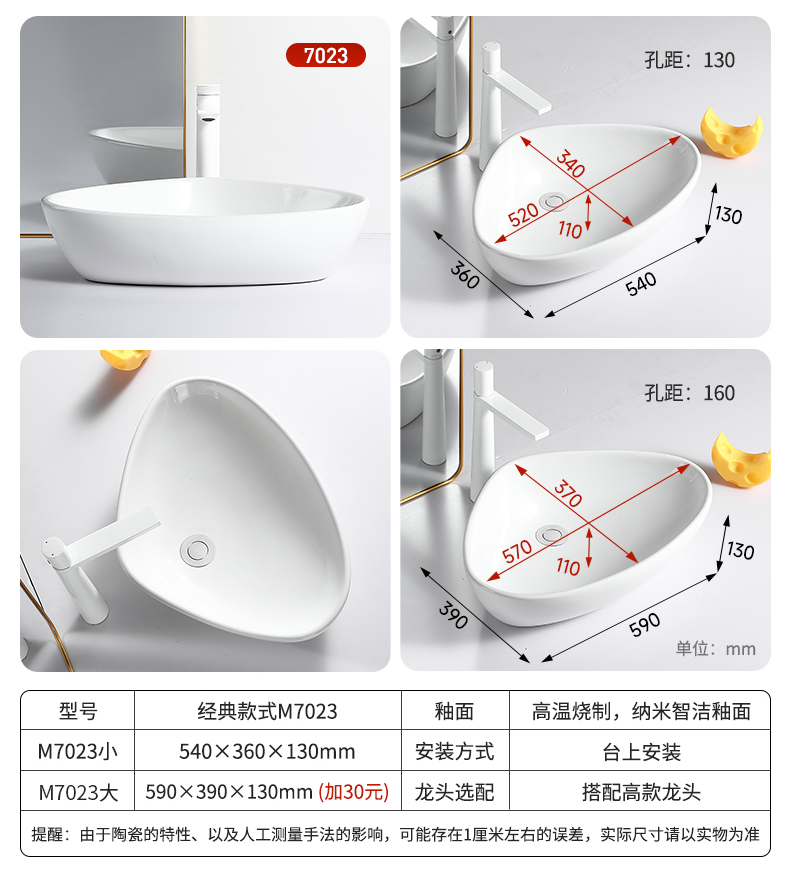 7023

孔距：130

340
520
110
130
360
540

孔距：160

370
570
110
130
390
590

单位：mm

| 型号 | 经典款式M7023 | 釉面 | 高温烧制，纳米智洁釉面 |
|---|---|---|---|
| M7023小 | 540×360×130mm | 安装方式 | 台上安装 |
| M7023大 | 590×390×130mm (加30元) | 龙头选配 | 搭配高款龙头 |

提醒：由于陶瓷的特性、以及人工测量手法的影响，可能存在1厘米左右的误差，实际尺寸请以实物为准