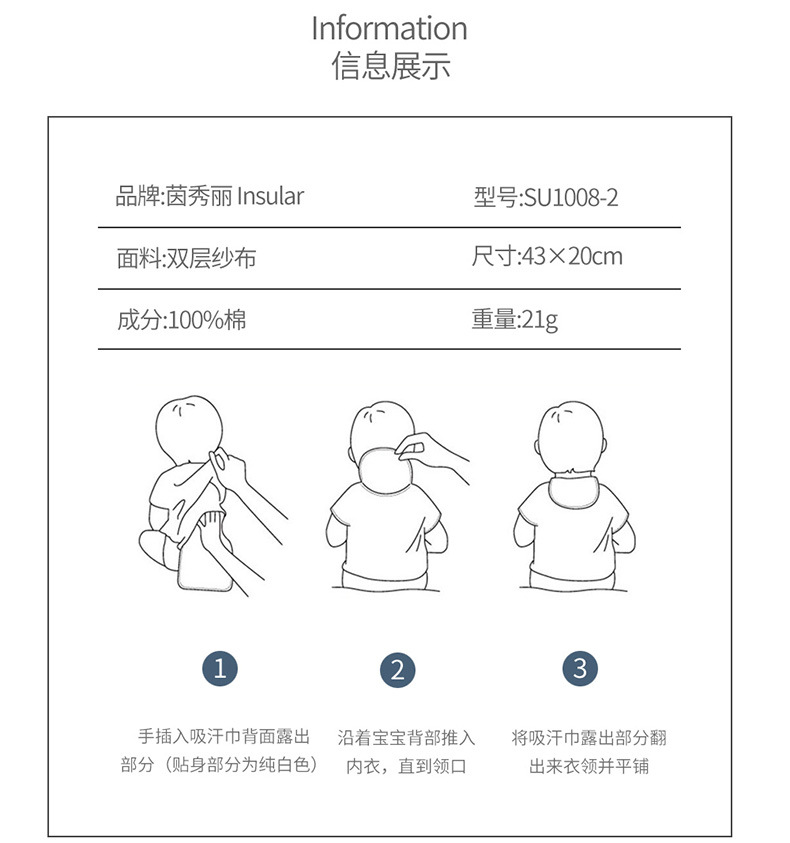 Information
信息展示

| 品牌:茵秀丽 Insular | 型号:SU1008-2 |
|---|---|
| 面料:双层纱布 | 尺寸:43×20cm |
| 成分:100%棉 | 重量:21g |

1
手插入吸汗巾背面露出部分（贴身部分为纯白色）

2
沿着宝宝背部推入内衣，直到领口

3
将吸汗巾露出部分翻出来衣领并平铺