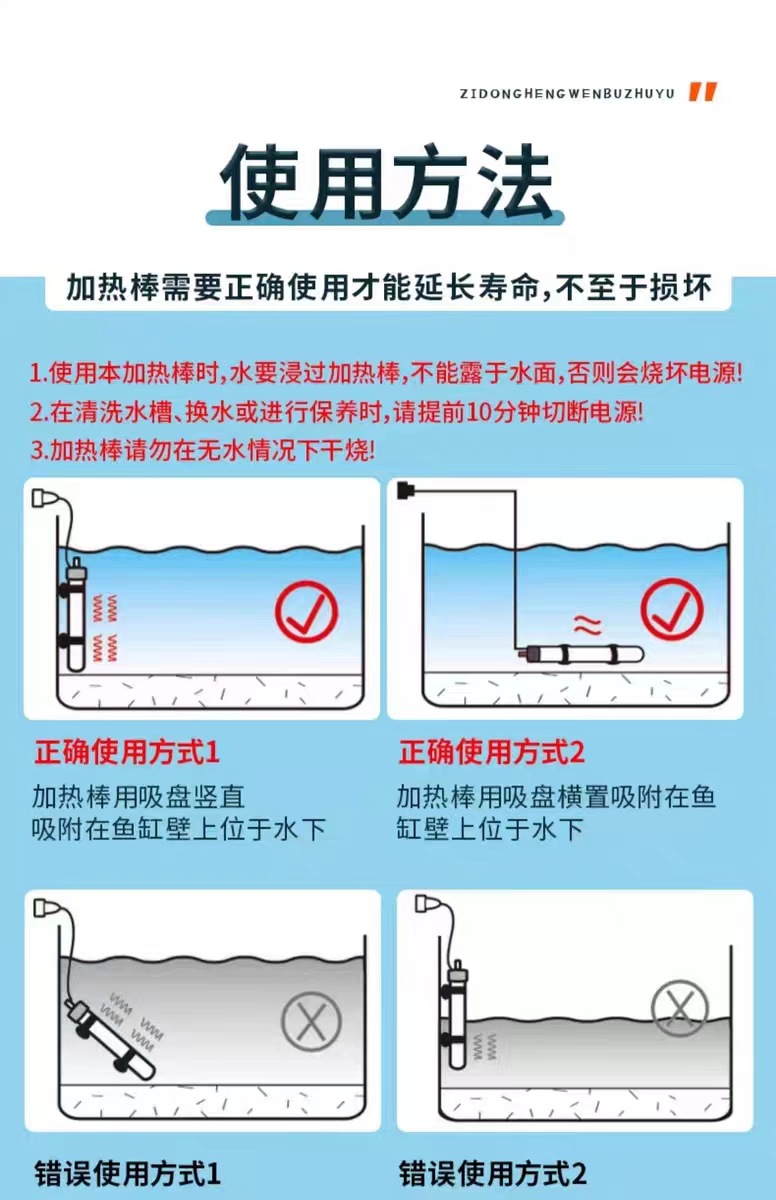 ZIDONGHENGWENBUZHUYU

使用方法

加热棒需要正确使用才能延长寿命,不至于损坏

1.使用本加热棒时,水要浸过加热棒,不能露于水面,否则会烧坏电源!
2.在清洗水槽、换水或进行保养时,请提前10分钟切断电源!
3.加热棒请勿在无水情况下干烧!

正确使用方式1

加热棒用吸盘竖直吸附在鱼缸壁上位于水下

正确使用方式2

加热棒用吸盘横置吸附在鱼缸壁上位于水下

错误使用方式1

错误使用方式2