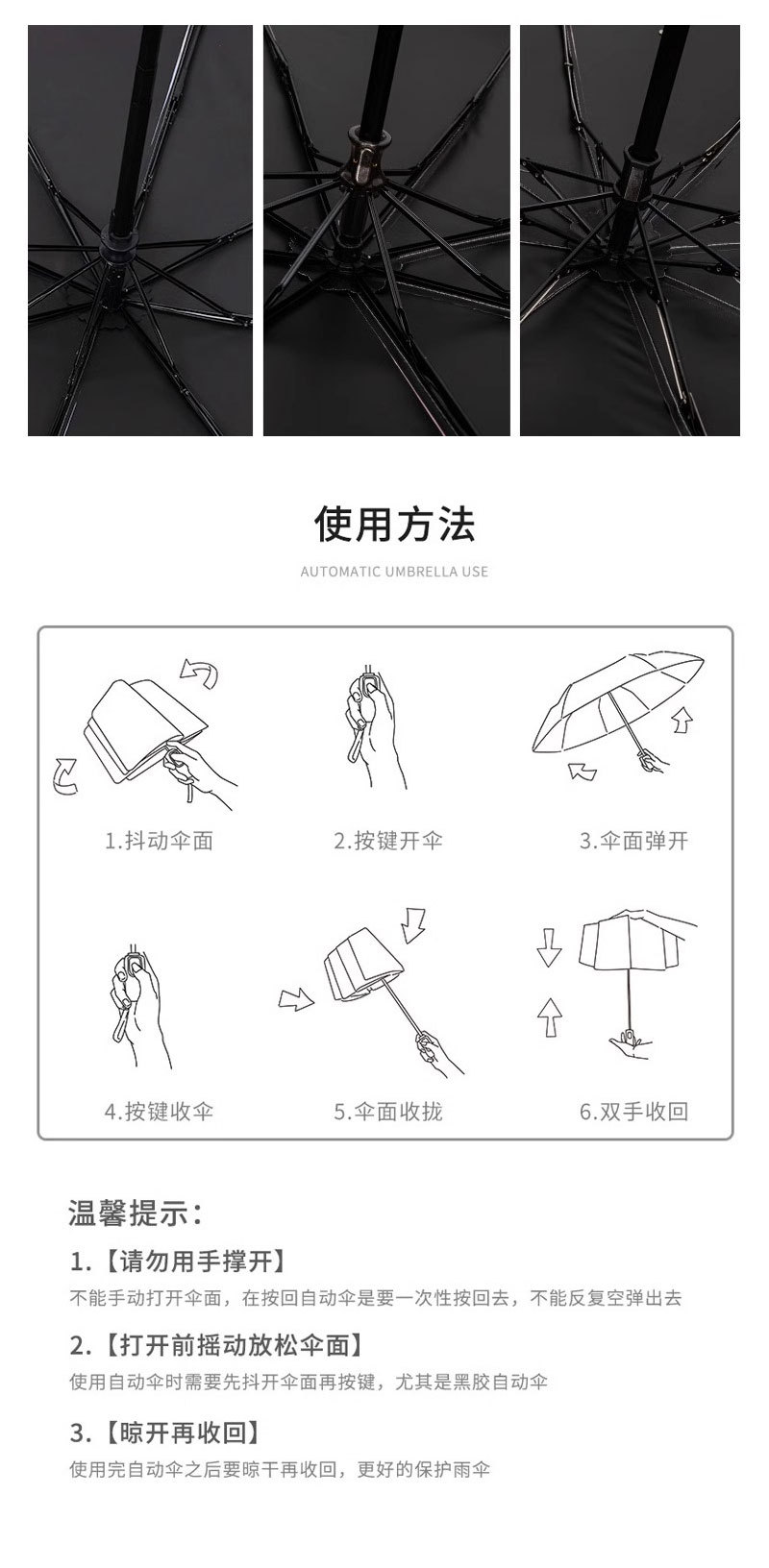 使用方法

AUTOMATIC UMBRELLA USE

1.抖动伞面

2.按键开伞

3.伞面弹开

4.按键收伞

5.伞面收拢

6.双手收回

温馨提示：

1.【请勿用手撑开】

不能手动打开伞面，在按回自动伞是要一次性按回去，不能反复空弹出去

2.【打开前摇动放松伞面】

使用自动伞时需要先抖开伞面再按键，尤其是黑胶自动伞

3.【晾开再收回】

使用完自动伞之后要晾干再收回，更好的保护雨伞