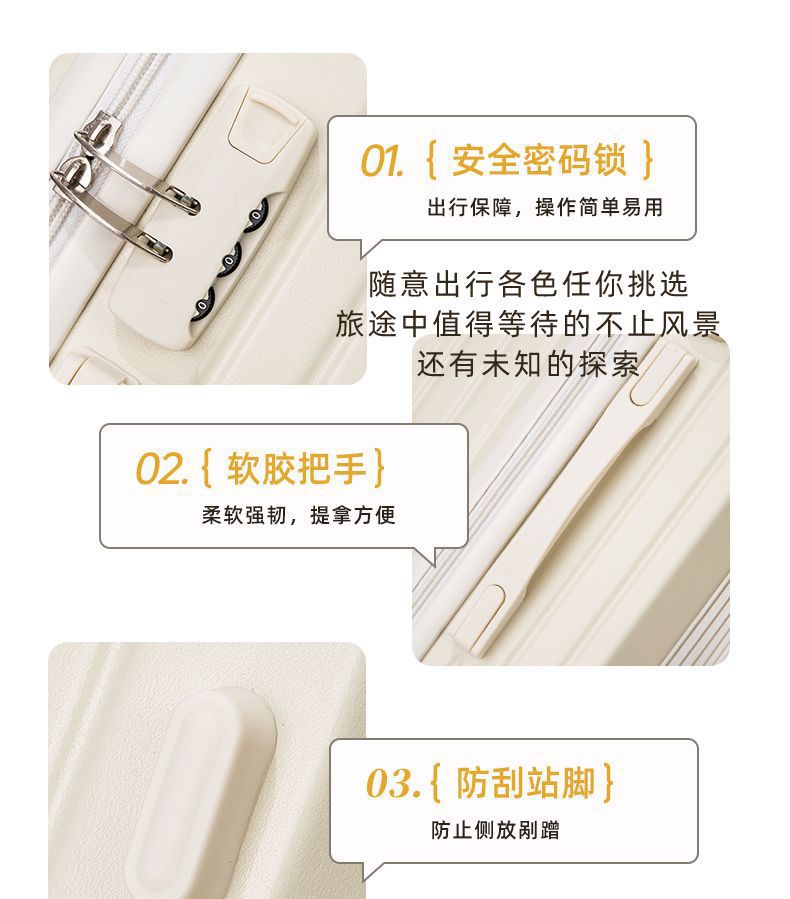 01. { 安全密码锁 }
出行保障，操作简单易用

随意出行各色任你挑选
旅途中值得等待的不止风景
还有未知的探索

02. { 软胶把手 }
柔软强韧，提拿方便

03. { 防刮站脚 }
防止侧放剐蹭