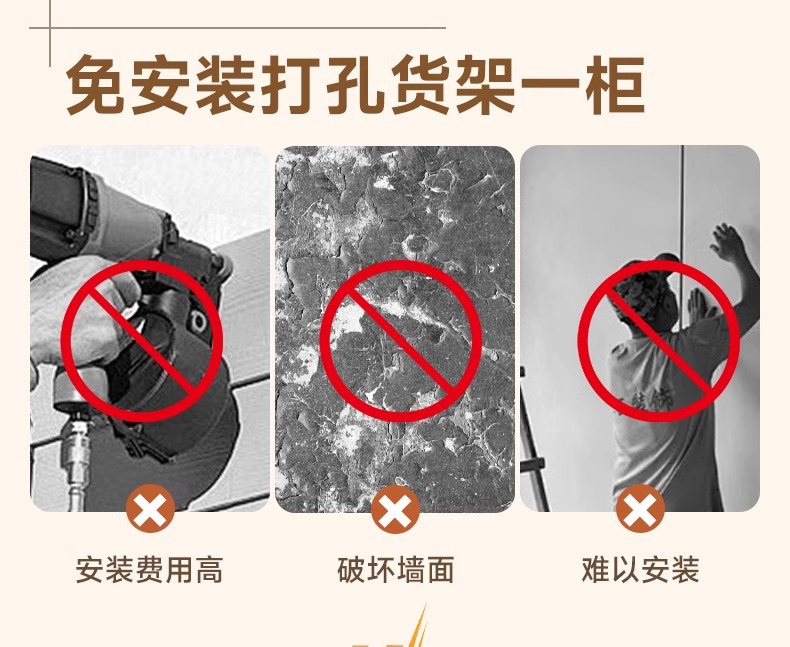 免安装打孔货架一柜

安装费用高

破坏墙面

难以安装