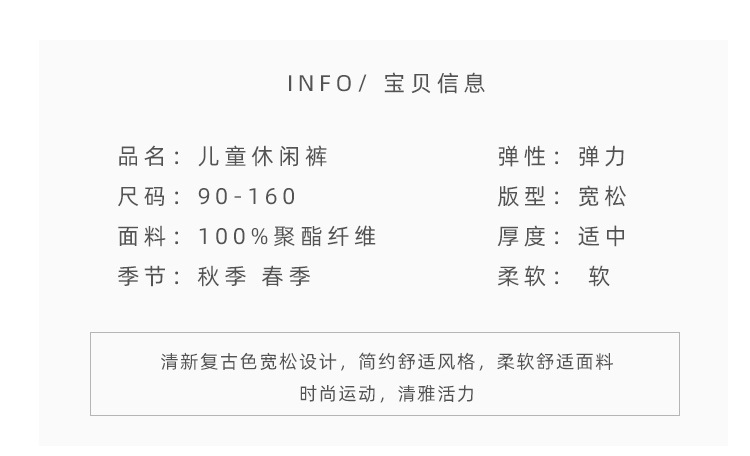 INFO/ 宝贝信息

品名：儿童休闲裤

尺码：90-160

面料：100%聚酯纤维

季节：秋季 春季

弹性：弹力

版型：宽松

厚度：适中

柔软：软

清新复古色宽松设计，简约舒适风格，柔软舒适面料
时尚运动，清雅活力