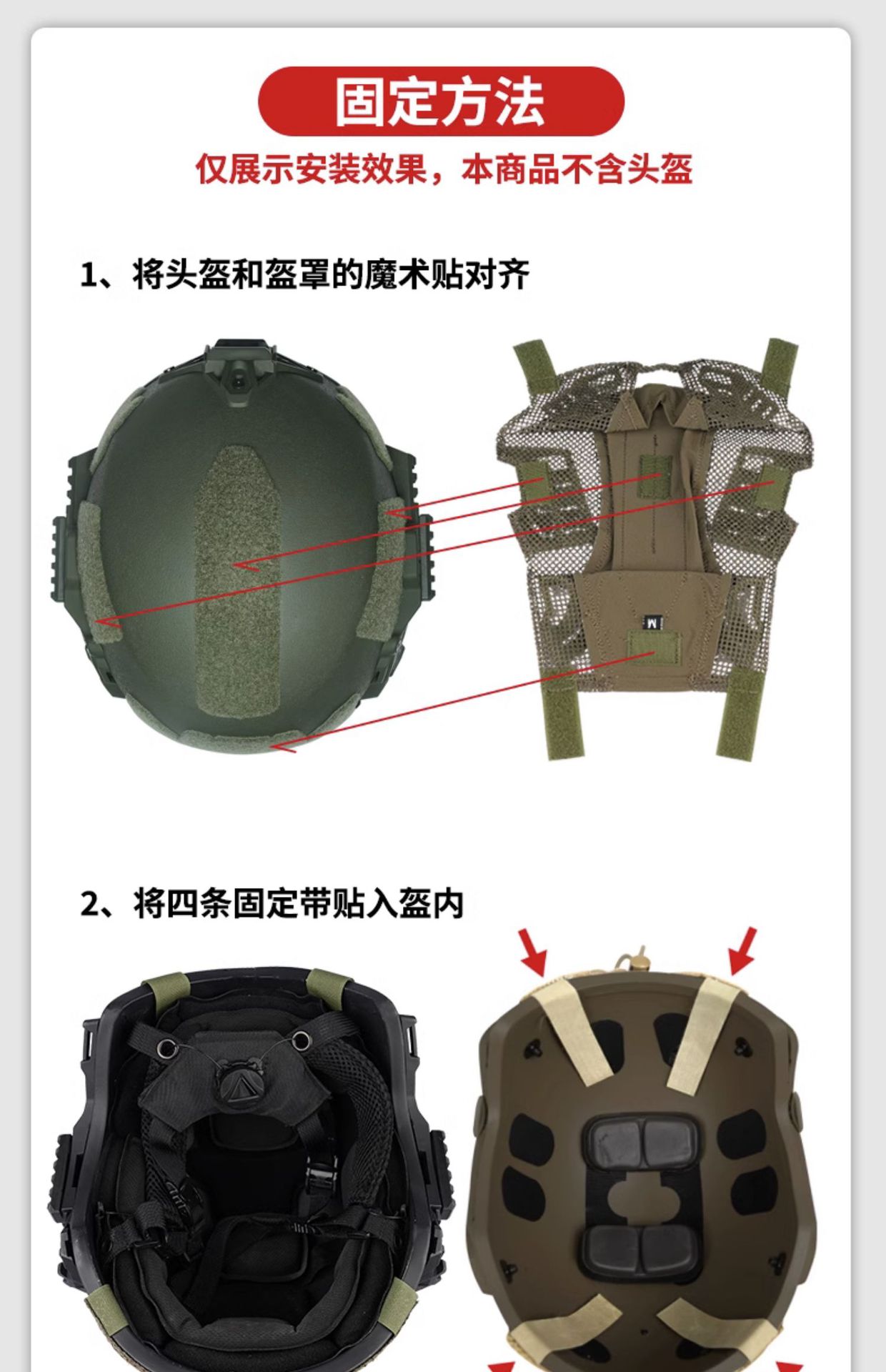 固定方法

仅展示安装效果，本商品不含头盔

1、将头盔和盔罩的魔术贴对齐

M

2、将四条固定带贴入盔内