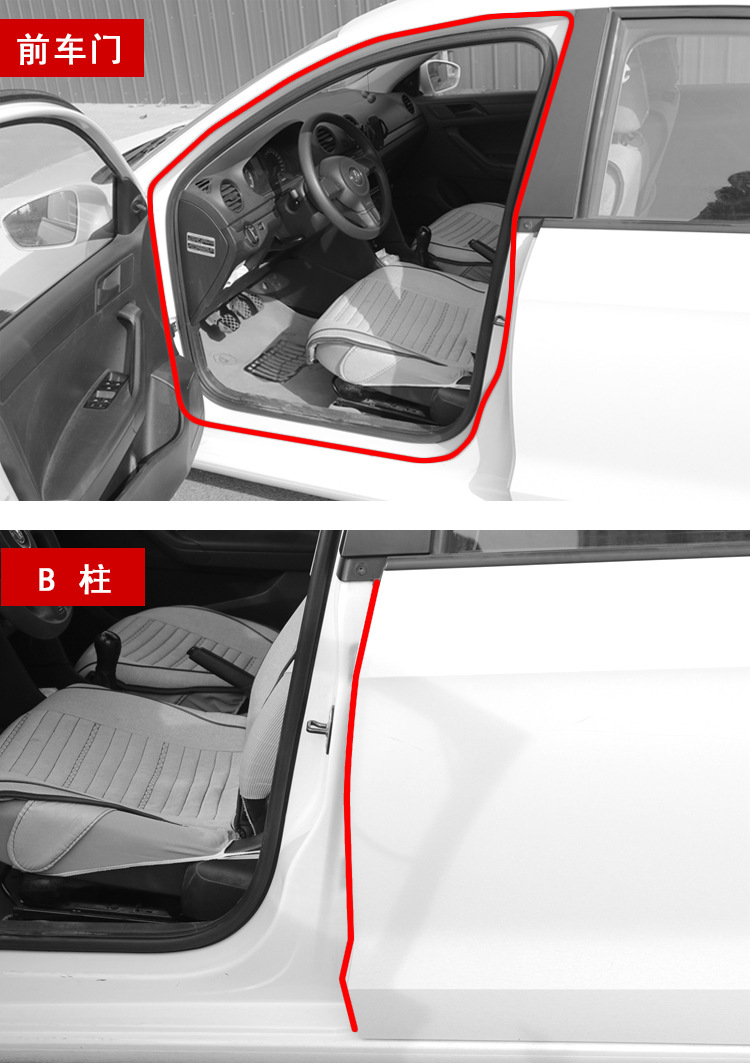 前车门

B 柱