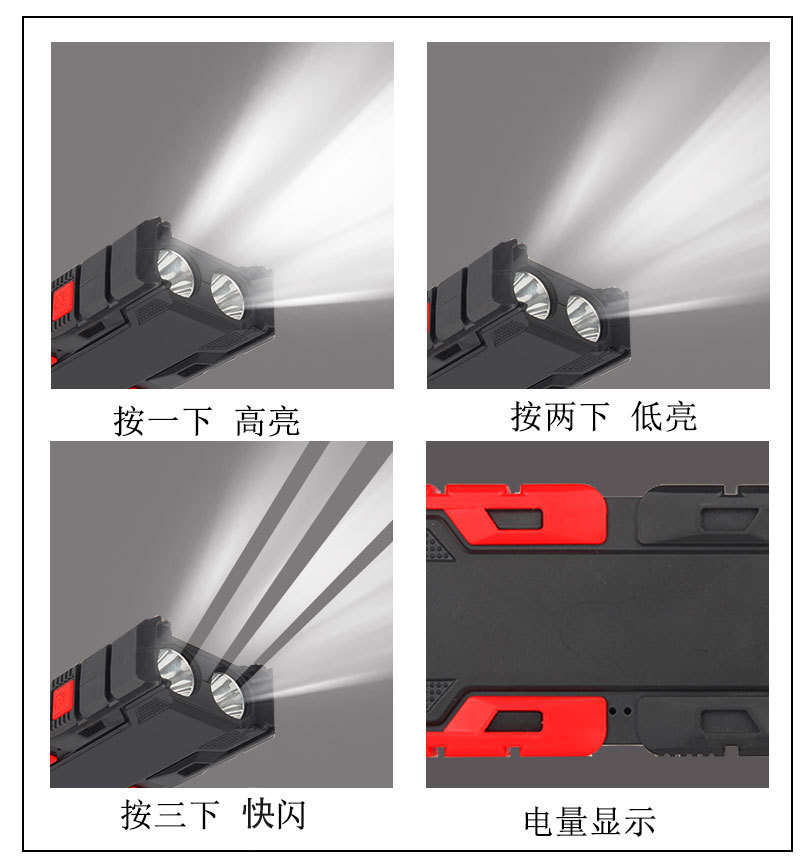 按一下 高亮

按两下 低亮

按三下 快闪

电量显示