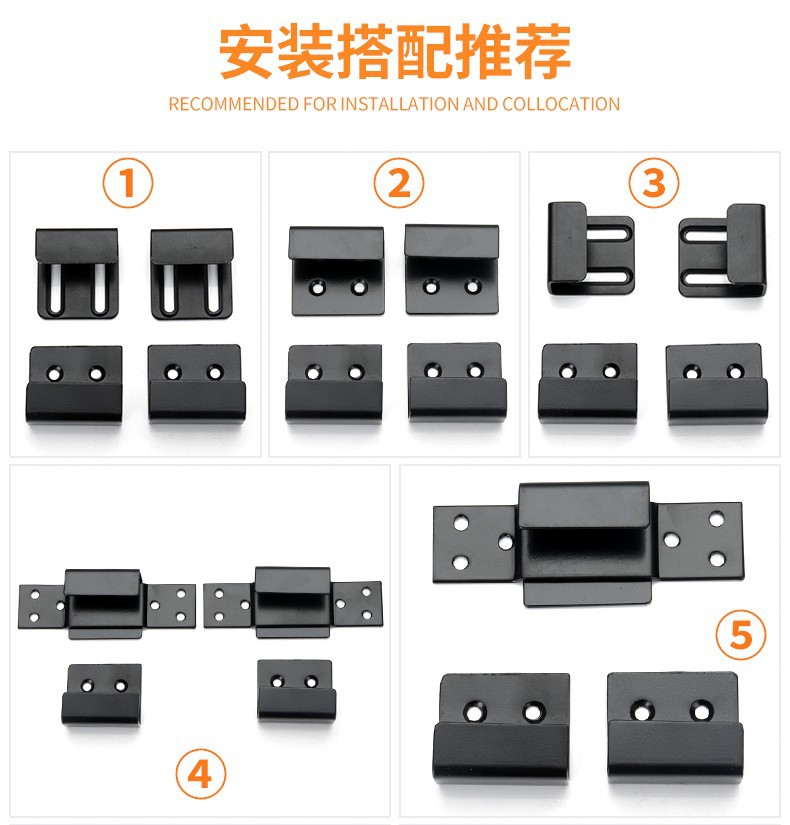 安装搭配推荐
RECOMMENDED FOR INSTALLATION AND COLLOCATION

1

2

3

4

5