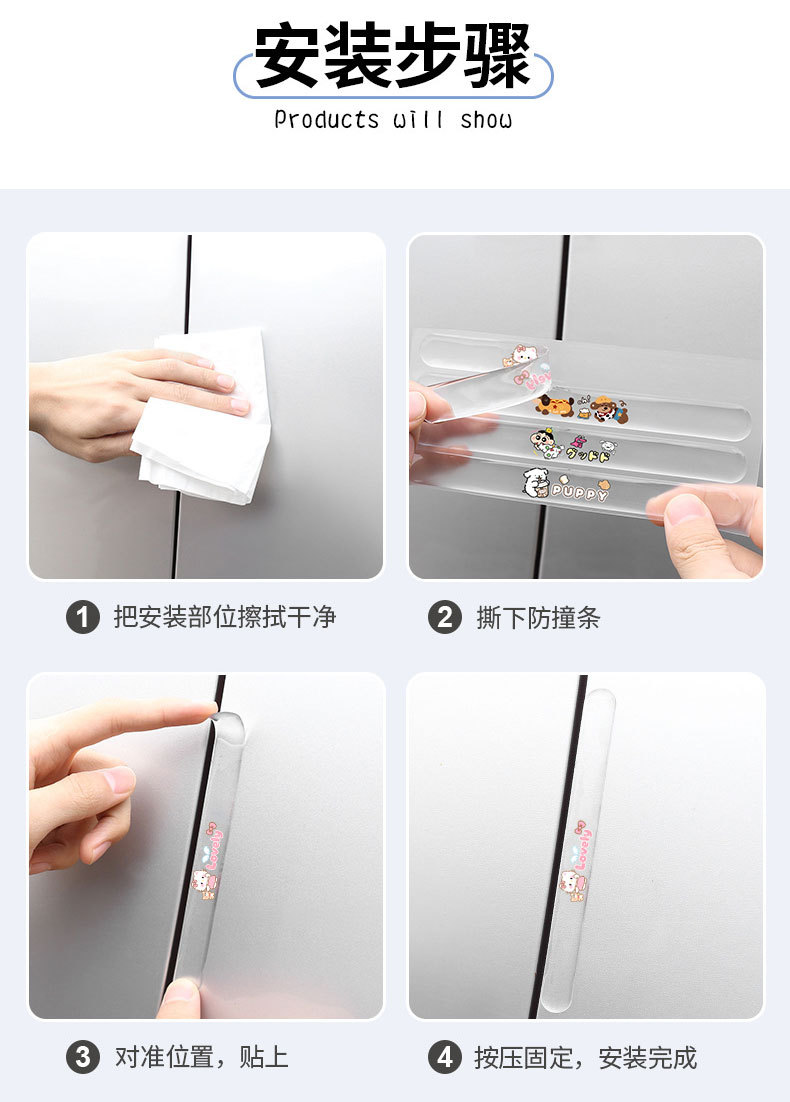 安装步骤

Products will show

Lovely

グッドド

PUPPY

1 把安装部位擦拭干净

2 撕下防撞条

Lovely

Lovely

3 对准位置，贴上

4 按压固定，安装完成