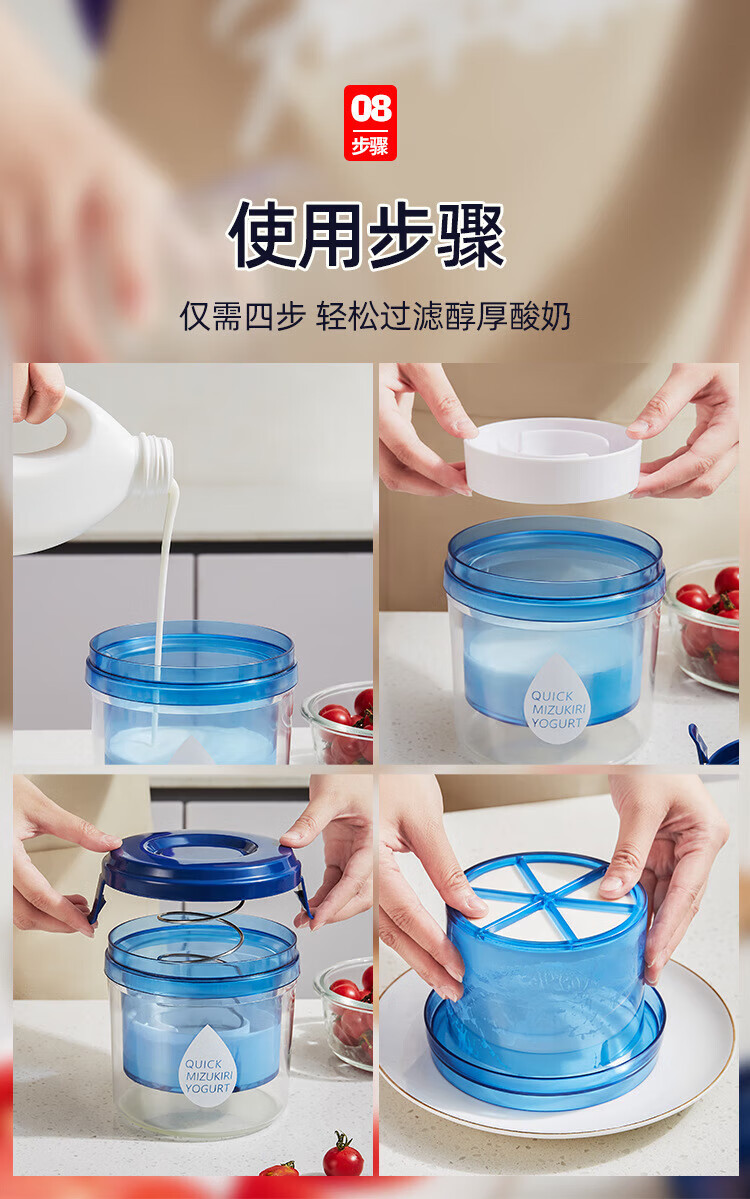 08
步骤

使用步骤

仅需四步 轻松过滤醇厚酸奶

QUICK MIZUKIRI YOGURT

QUICK MIZUKIRI YOGURT