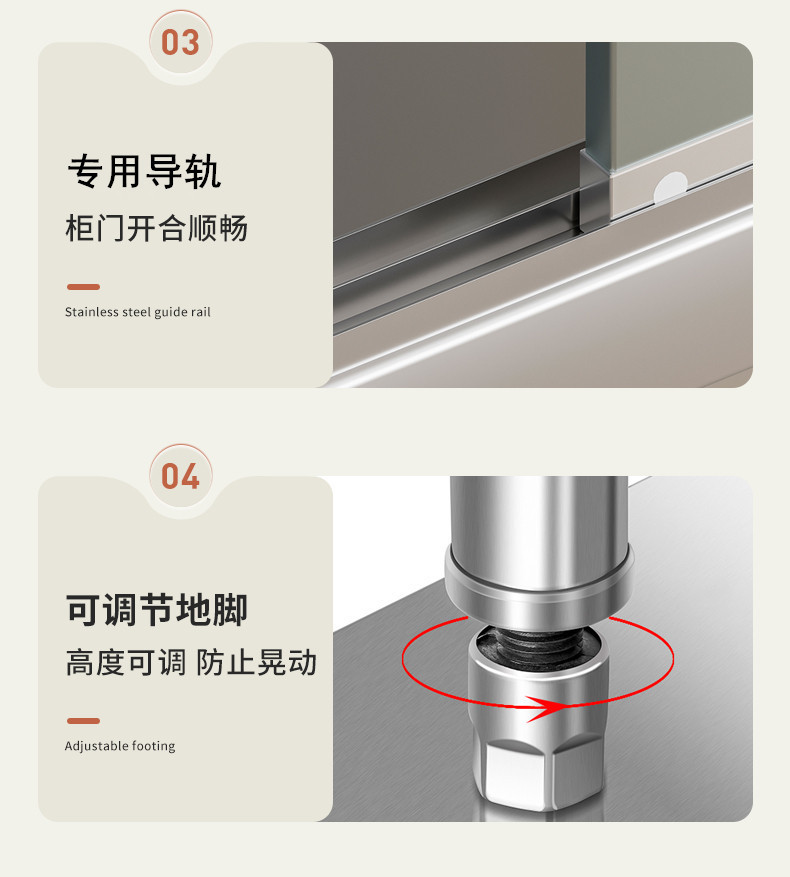 03

专用导轨

柜门开合顺畅

Stainless steel guide rail

04

可调节地脚

高度可调 防止晃动

Adjustable footing