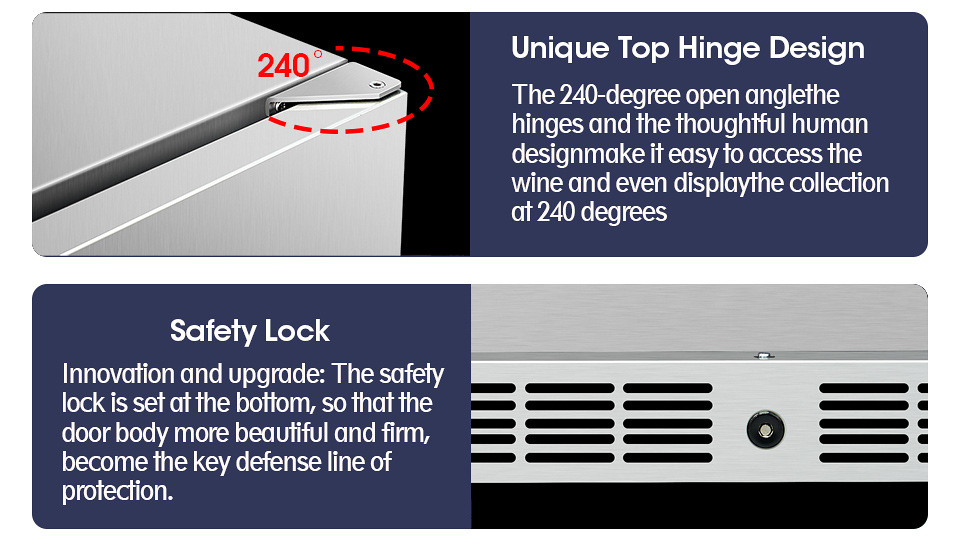 240°

Unique Top Hinge Design

The 240-degree open anglethe hinges and the thoughtful human designmake it easy to access the wine and even displaythe collection at 240 degrees

Safety Lock

Innovation and upgrade: The safety lock is set at the bottom, so that the door body more beautiful and firm, become the key defense line of protection.