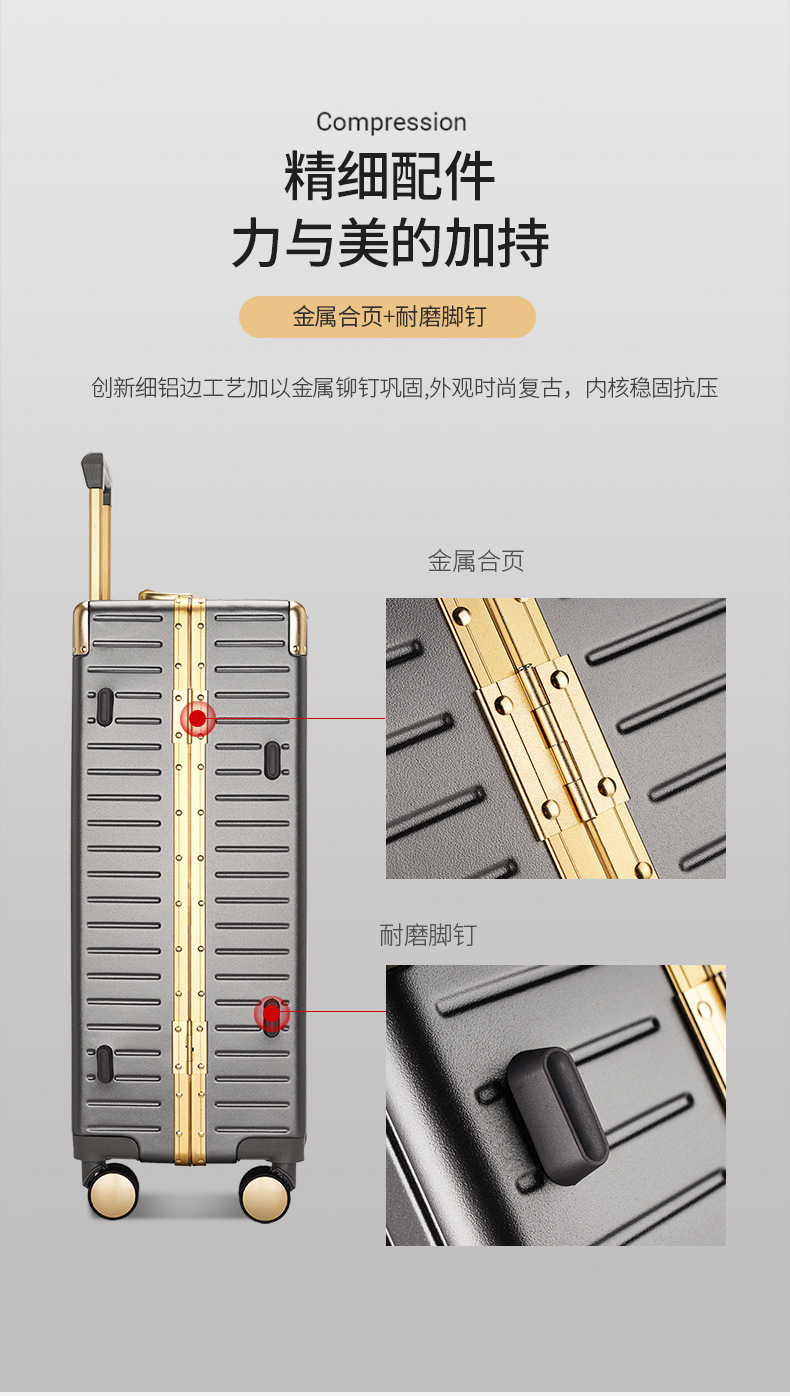 Compression

精细配件
力与美的加持

金属合页+耐磨脚钉

创新细铝边工艺加以金属铆钉巩固,外观时尚复古，内核稳固抗压

金属合页

耐磨脚钉