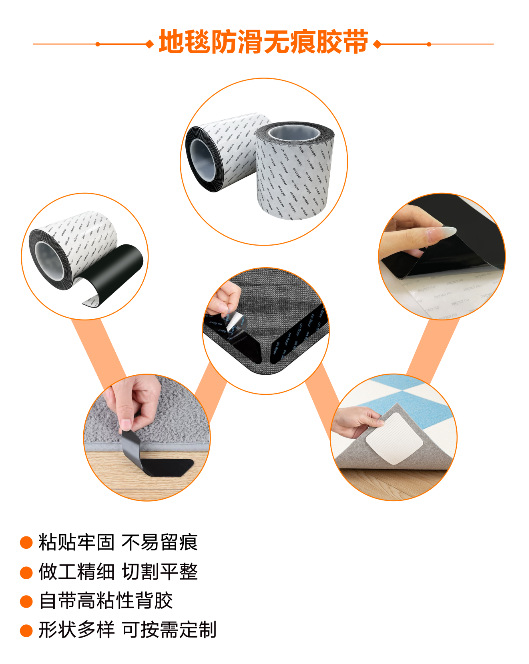 地毯防滑无痕胶带

粘贴牢固 不易留痕

做工精细 切割平整

自带高粘性背胶

形状多样 可按需定制