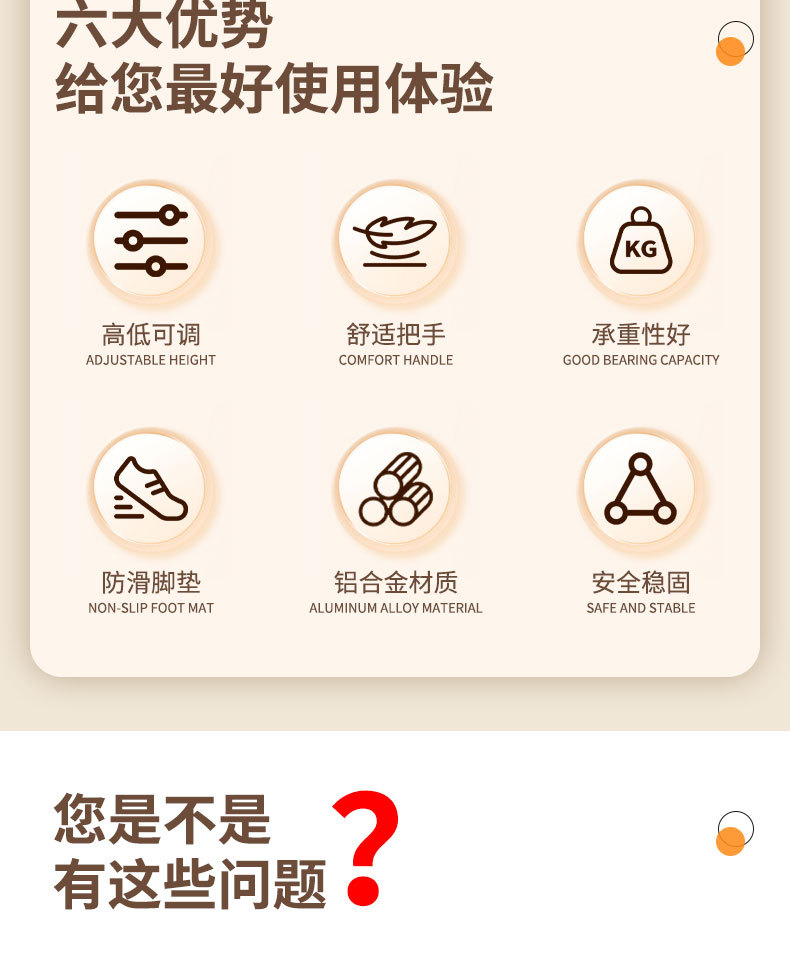 六大优势
给您最好使用体验

KG

高低可调
ADJUSTABLE HEIGHT

舒适把手
COMFORT HANDLE

承重性好
GOOD BEARING CAPACITY

防滑脚垫
NON-SLIP FOOT MAT

铝合金材质
ALUMINUM ALLOY MATERIAL

安全稳固
SAFE AND STABLE

您是不是
有这些问题？