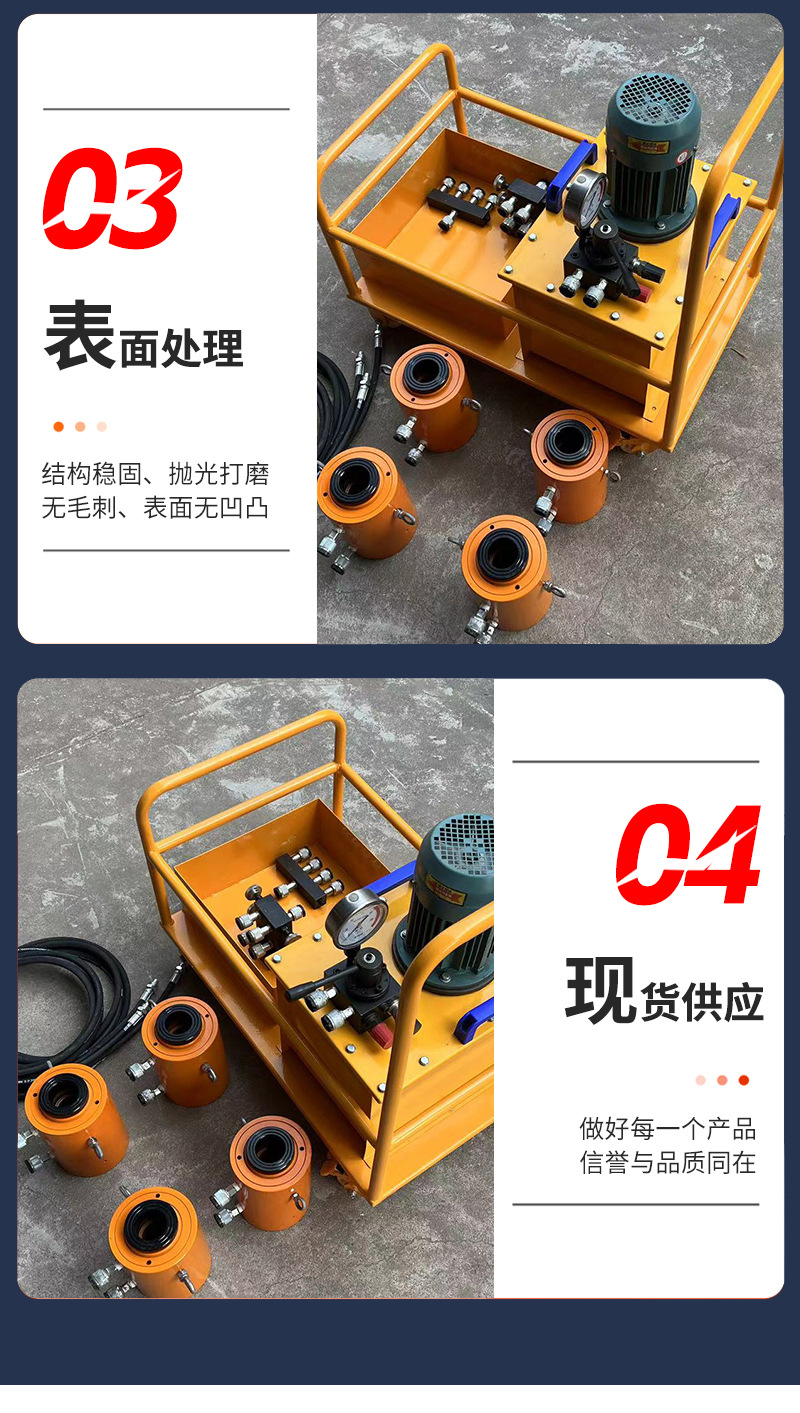 03

表面处理

结构稳固、抛光打磨
无毛刺、表面无凹凸

04

现货供应

做好每一个产品
信誉与品质同在