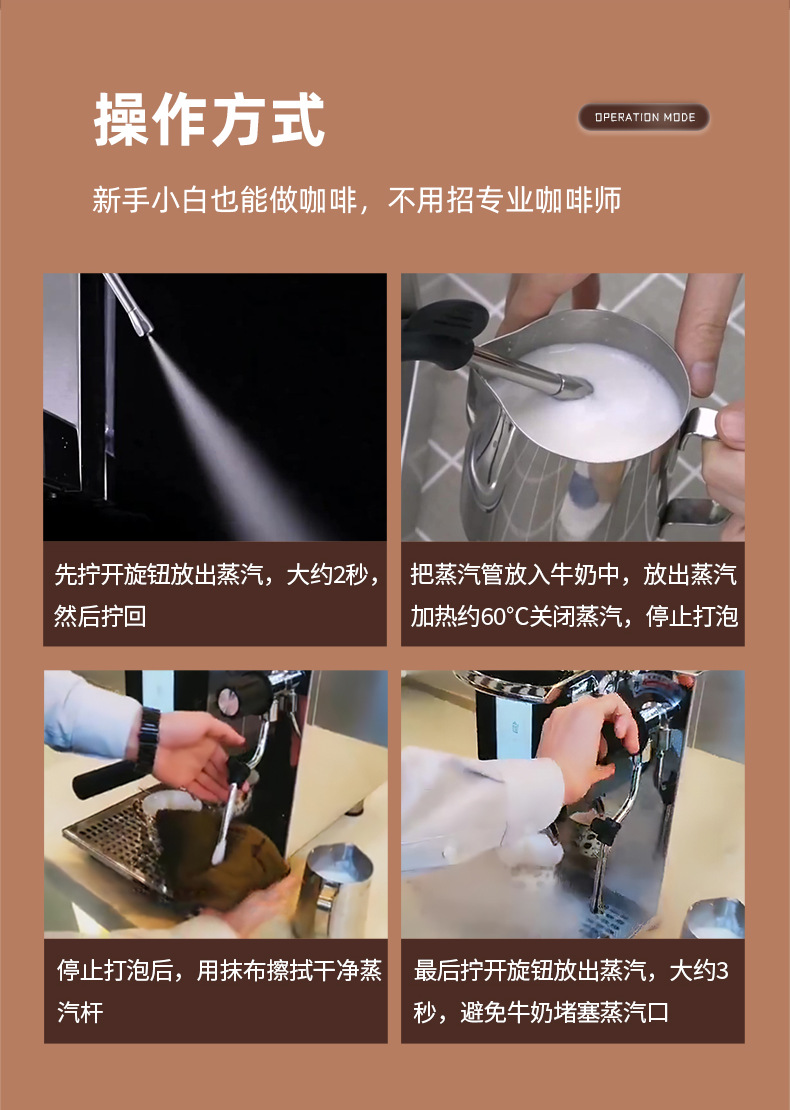 操作方式

OPERATION MODE

新手小白也能做咖啡，不用招专业咖啡师

先拧开旋钮放出蒸汽，大约2秒，然后拧回

把蒸汽管放入牛奶中，放出蒸汽加热约60°C关闭蒸汽，停止打泡

停止打泡后，用抹布擦拭干净蒸汽杆

最后拧开旋钮放出蒸汽，大约3秒，避免牛奶堵塞蒸汽口