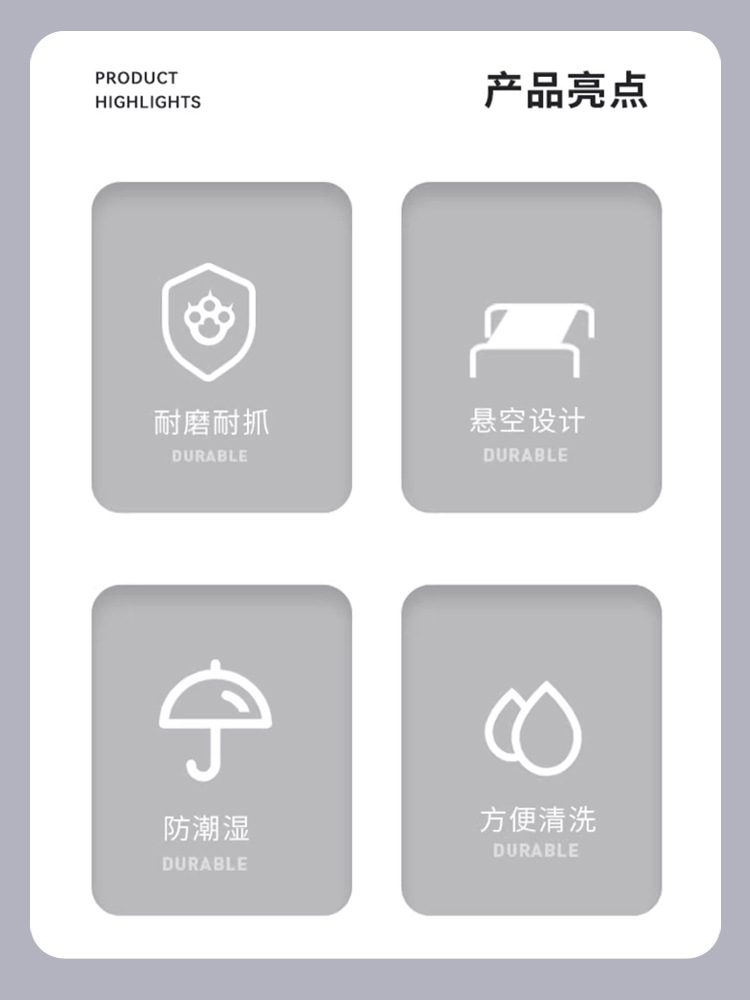 PRODUCT
HIGHLIGHTS

产品亮点

耐磨耐抓
DURABLE

悬空设计
DURABLE

防潮湿
DURABLE

方便清洗
DURABLE