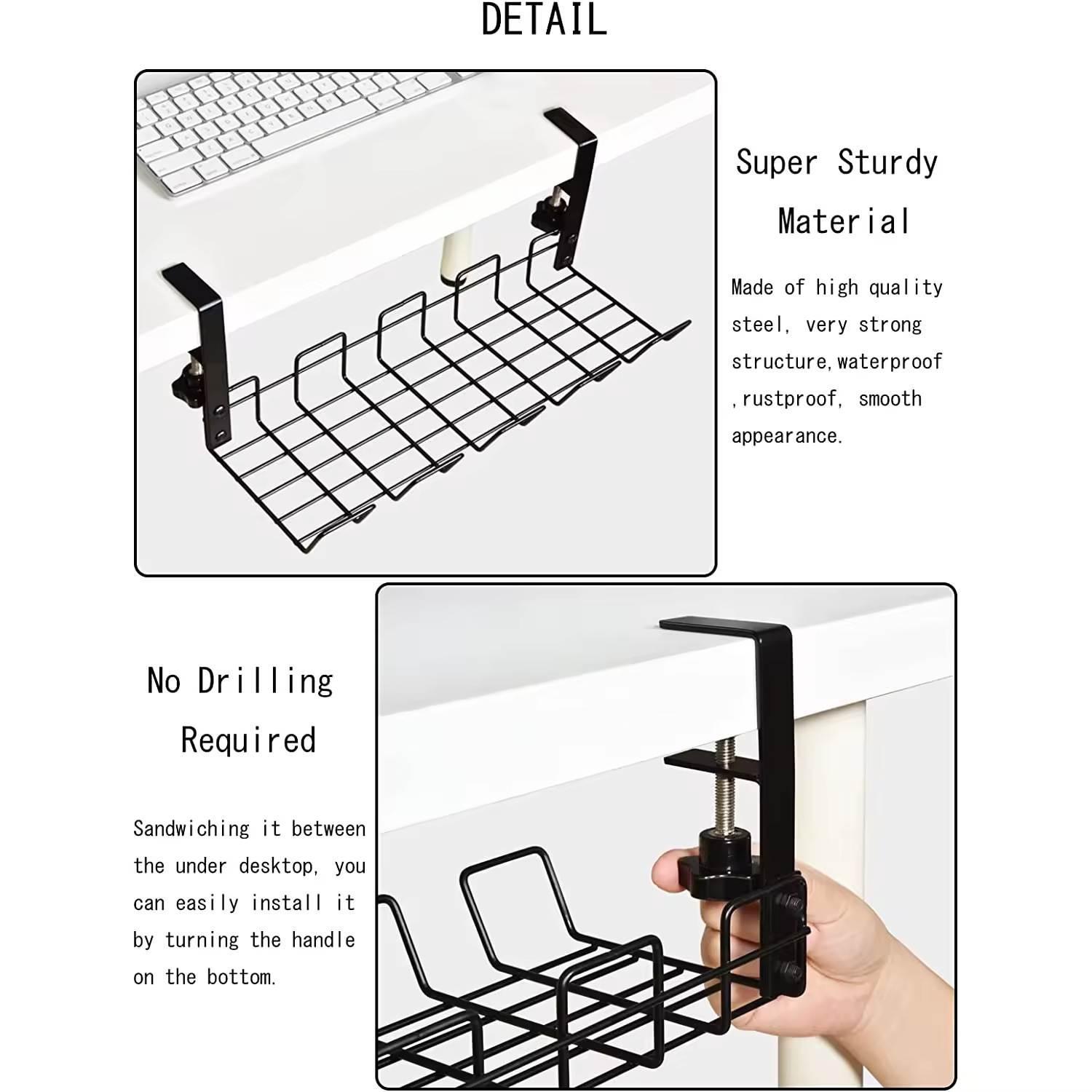 DETAIL

Super Sturdy Material

Made of high quality steel, very strong structure,waterproof ,rustproof, smooth appearance.

No Drilling Required

Sandwiching it between the under desktop, you can easily install it by turning the handle on the bottom.