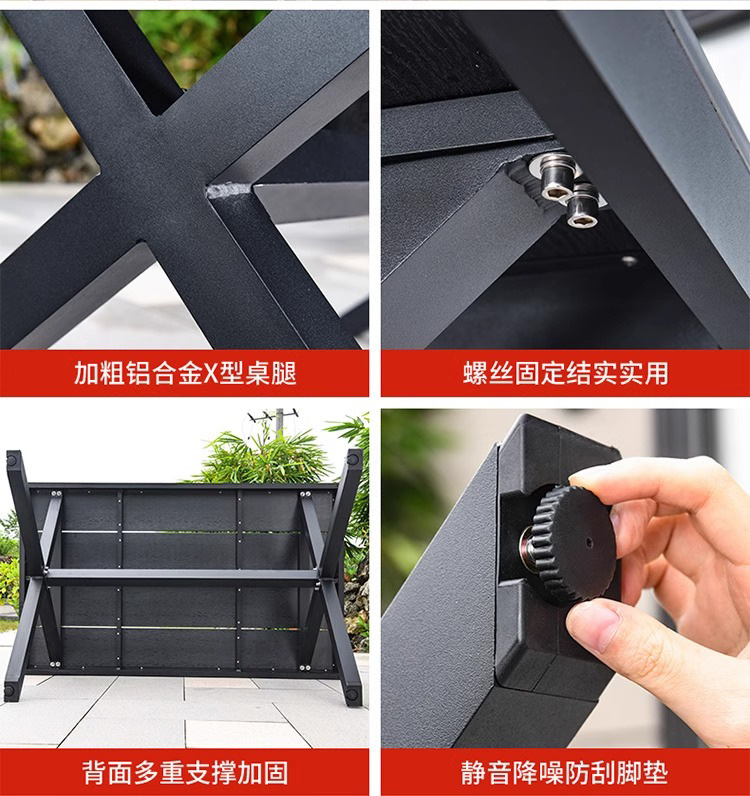 加粗铝合金X型桌腿

螺丝固定结实实用

背面多重支撑加固

静音降噪防刮脚垫