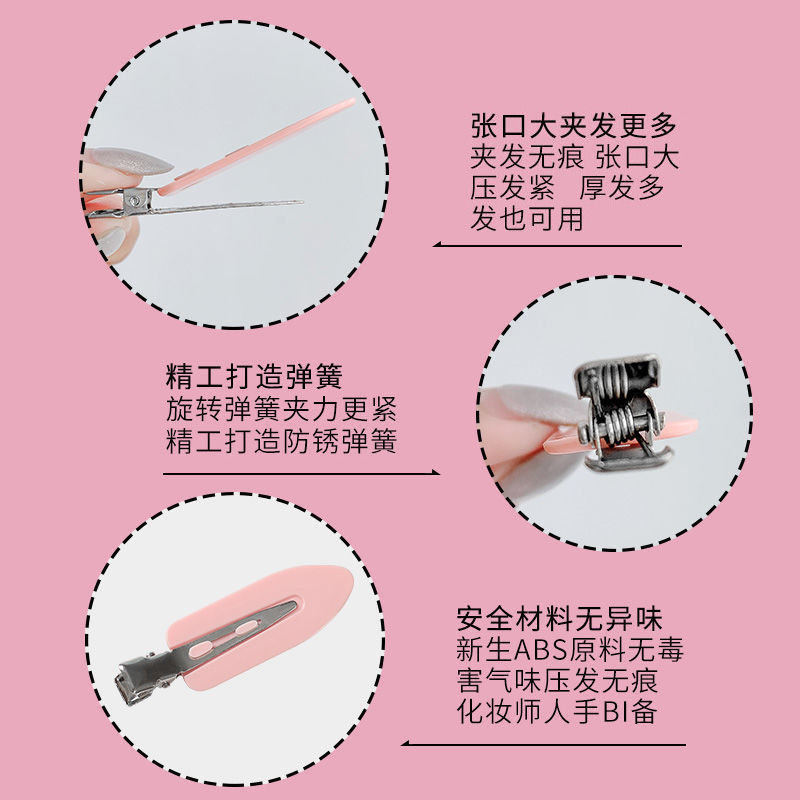 张口大夹发更多
夹发无痕 张口大
压发紧　厚发多
发也可用

精工打造弹簧
旋转弹簧夹力更紧
精工打造防锈弹簧

安全材料无异味
新生ABS原料无毒
害气味压发无痕
化妆师人手BI备