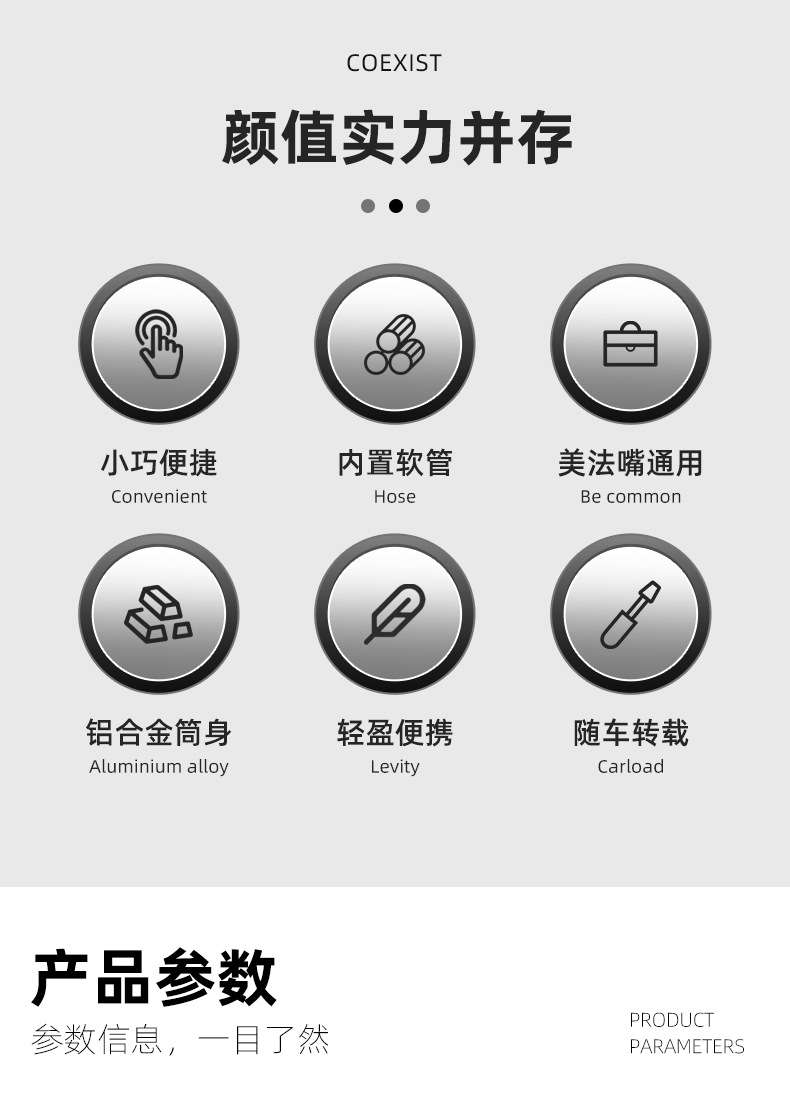 COEXIST

颜值实力并存

小巧便捷
Convenient

内置软管
Hose

美法嘴通用
Be common

铝合金筒身
Aluminium alloy

轻盈便携
Levity

随车转载
Carload

产品参数
参数信息，一目了然

PRODUCT
PARAMETERS