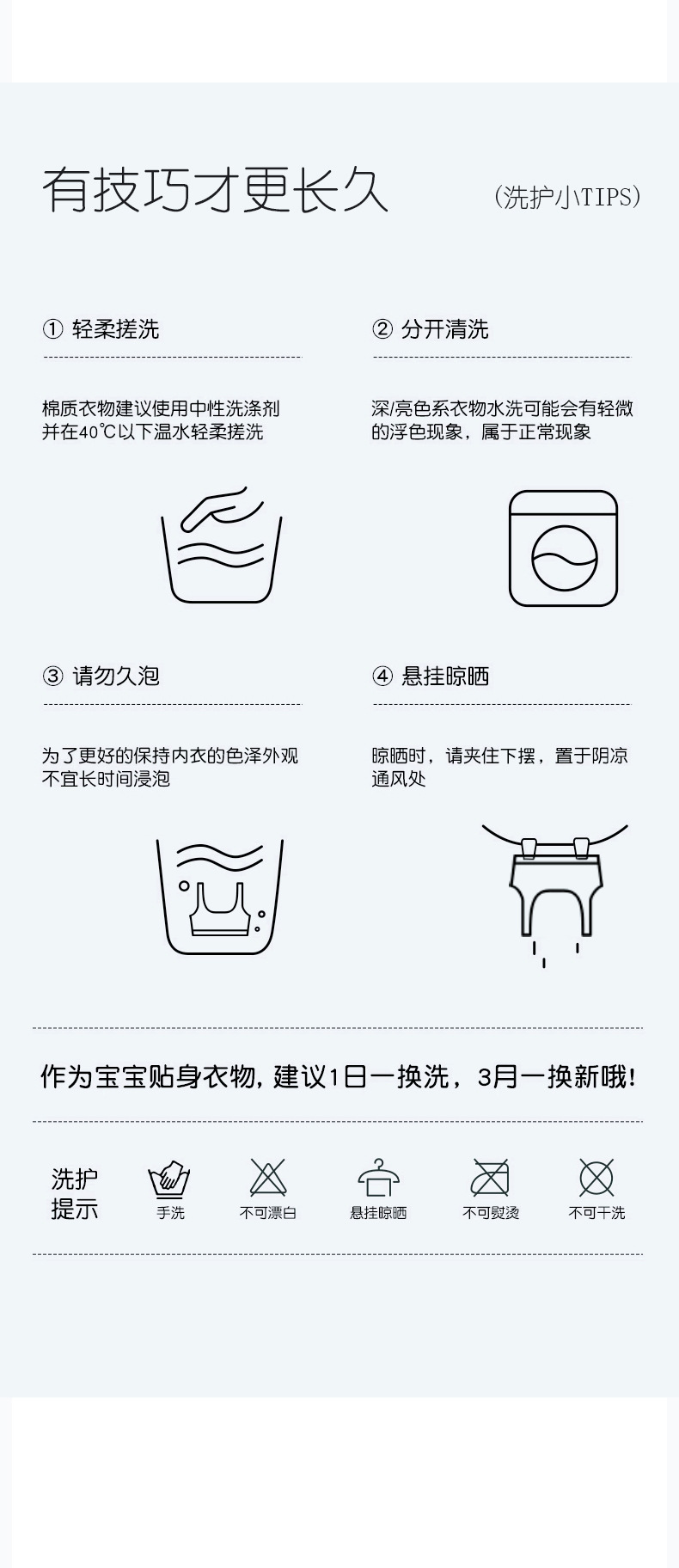 有技巧才更长久

(洗护小\TIPS)

① 轻柔搓洗

棉质衣物建议使用中性洗涤剂并在40℃以下温水轻柔搓洗

② 分开清洗

深/亮色系衣物水洗可能会有轻微的浮色现象，属于正常现象

③ 请勿久泡

为了更好的保持内衣的色泽外观不宜长时间浸泡

④ 悬挂晾晒

晾晒时，请夹住下摆，置于阴凉通风处

作为宝宝贴身衣物，建议1日一换洗，3月一换新哦！

洗护提示

手洗

不可漂白

悬挂晾晒

不可熨烫

不可干洗